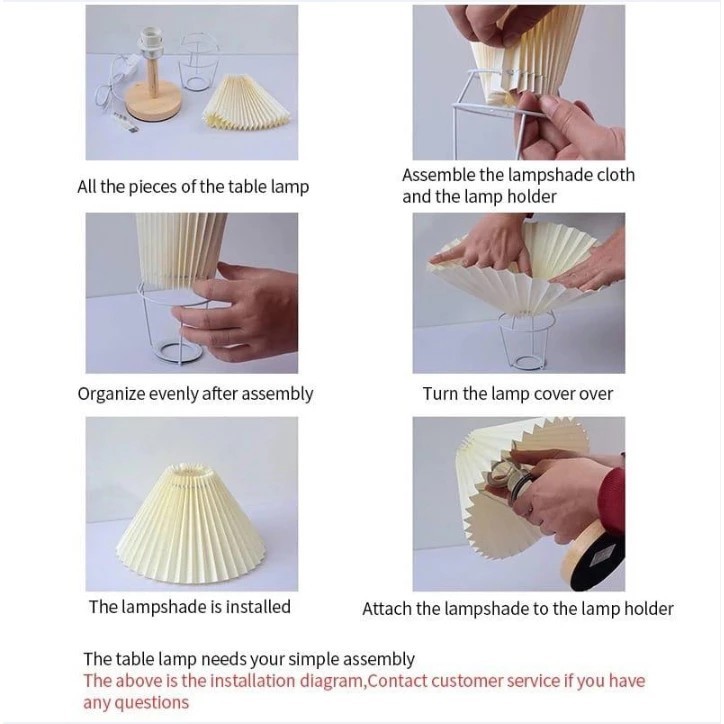 All the pieces of the table lamp

Assemble the lampshade cloth and the lamp holder

Organize evenly after assembly

Turn the lamp cover over

The lampshade is installed

Attach the lampshade to the lamp holder

The table lamp needs your simple assembly
The above is the installation diagram,Contact customer service if you have any questions