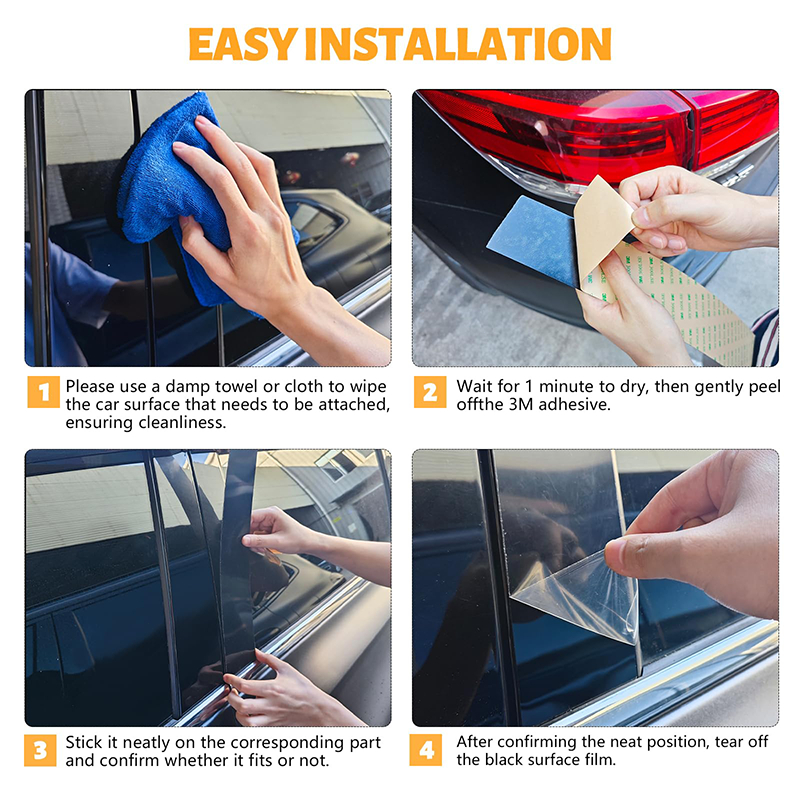 EASY INSTALLATION

1 Please use a damp towel or cloth to wipe the car surface that needs to be attached, ensuring cleanliness.

2 Wait for 1 minute to dry, then gently peel offthe 3M adhesive.

3 Stick it neatly on the corresponding part and confirm whether it fits or not.

4 After confirming the neat position, tear off the black surface film.