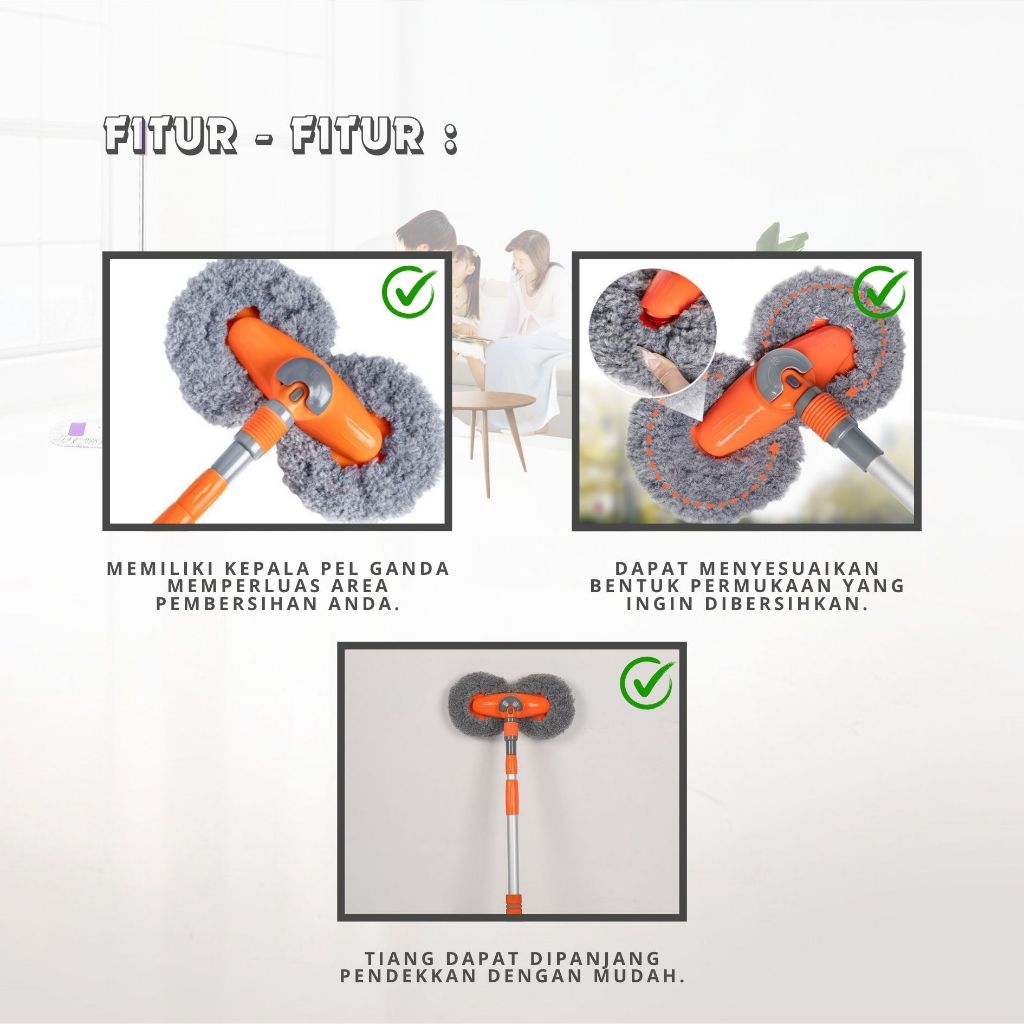 FITUR - FITUR :

MEMILIKI KEPALA PEL GANDA MEMPERLUAS AREA PEMBERSIHAN ANDA.

DAPAT MENYESUAIKAN BENTUK PERMUKAAN YANG INGIN DIBERSIHKAN.

TIANG DAPAT DIPANJANG PENDEKKAN DENGAN MUDAH.