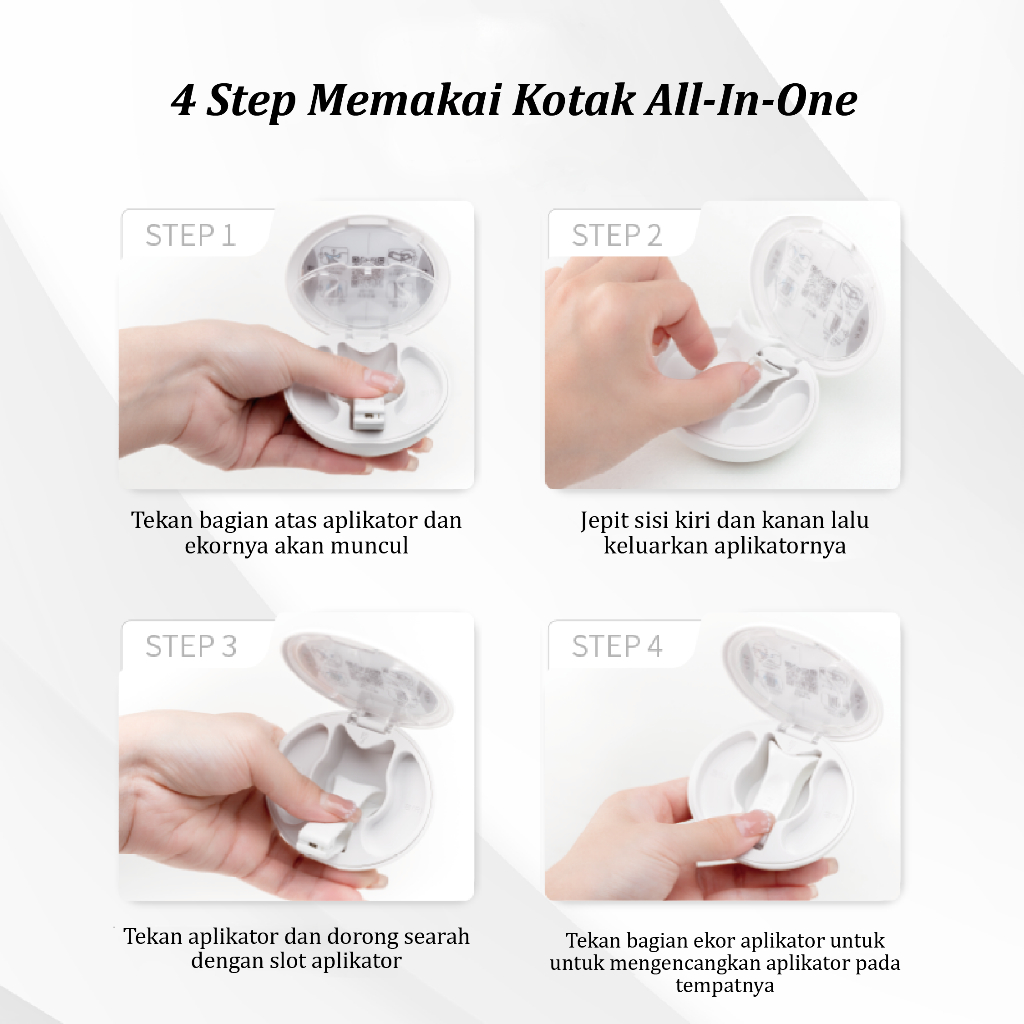 4 Step Memakai Kotak All-In-One

STEP 1

Tekan bagian atas aplikator dan ekornya akan muncul

STEP 2

Jepit sisi kiri dan kanan lalu keluarkan aplikatornya

STEP 3

Tekan aplikator dan dorong searah dengan slot aplikator

STEP 4

Tekan bagian ekor aplikator untuk untuk mengencangkan aplikator pada tempatnya