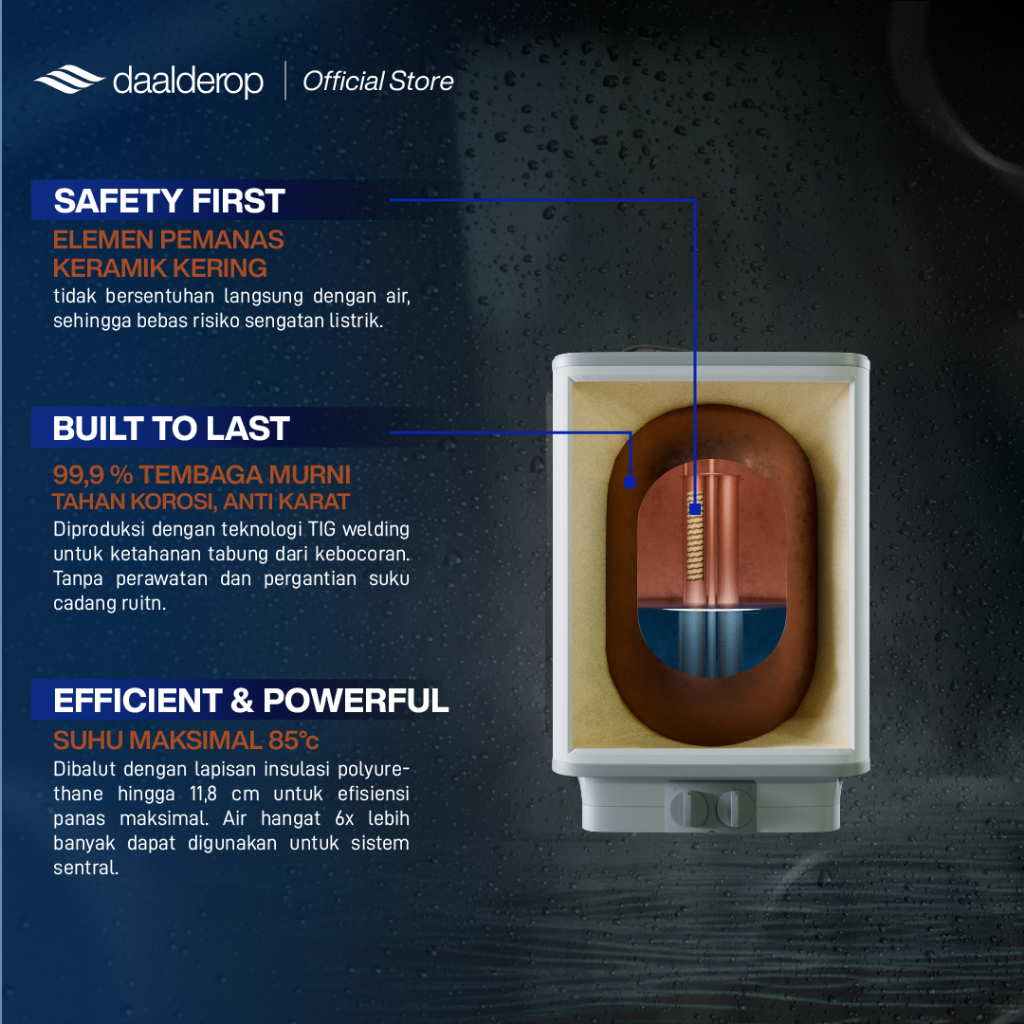 daalderop | Official Store

SAFETY FIRST

ELEMEN PEMANAS KERAMIK KERING

tidak bersentuhan langsung dengan air, sehingga bebas risiko sengatan listrik.

BUILT TO LAST

99,9 % TEMBAGA MURNI

TAHAN KOROSI, ANTI KARAT

Diproduksi dengan teknologi TIG welding untuk ketahanan tabung dari kebocoran. Tanpa perawatan dan pergantian suku cadang ruitn.

EFFICIENT & POWERFUL

SUHU MAKSIMAL 85°c

Dibalut dengan lapisan insulasi polyurethane hingga 11,8 cm untuk efisiensi panas maksimal. Air hangat 6x lebih banyak dapat digunakan untuk sistem sentral.