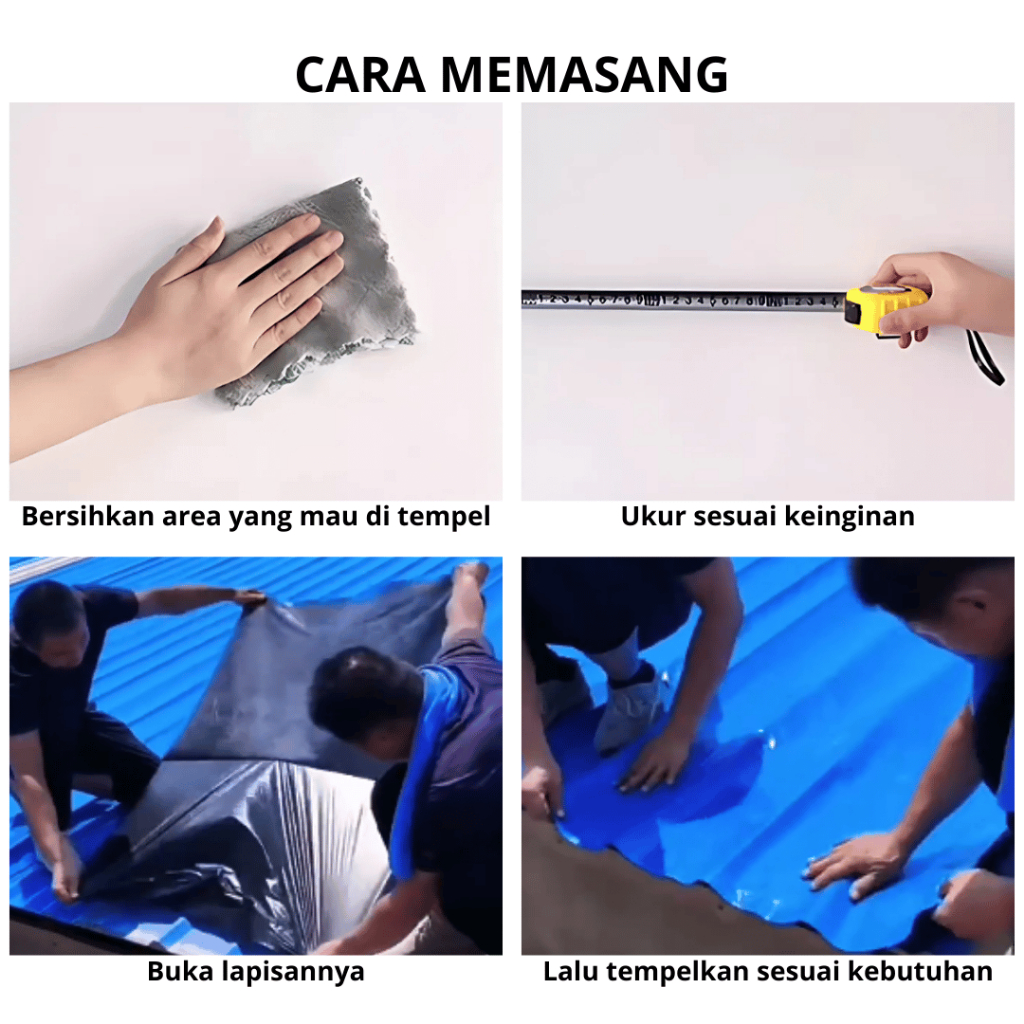 CARA MEMASANG

Bersihkan area yang mau di tempel

Ukur sesuai keinginan

Buka lapisannya

Lalu tempelkan sesuai kebutuhan