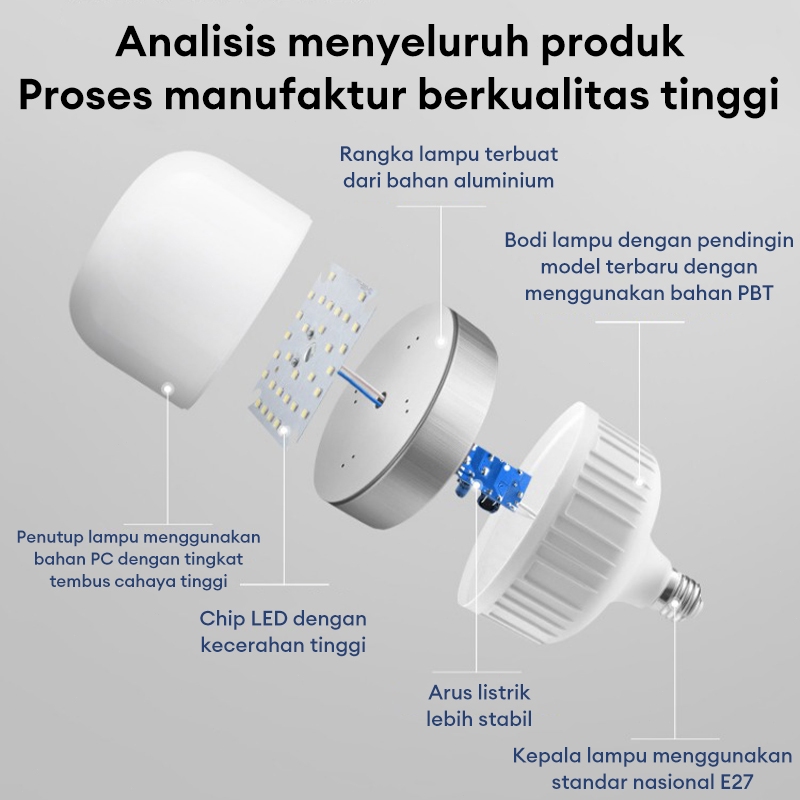 Analisis menyeluruh produk
Proses manufaktur berkualitas tinggi

Rangka lampu terbuat dari bahan aluminium

Bodi lampu dengan pendingin model terbaru dengan menggunakan bahan PBT

Penutup lampu menggunakan bahan PC dengan tingkat tembus cahaya tinggi

Chip LED dengan kecerahan tinggi

Arus listrik lebih stabil

Kepala lampu menggunakan standar nasional E27