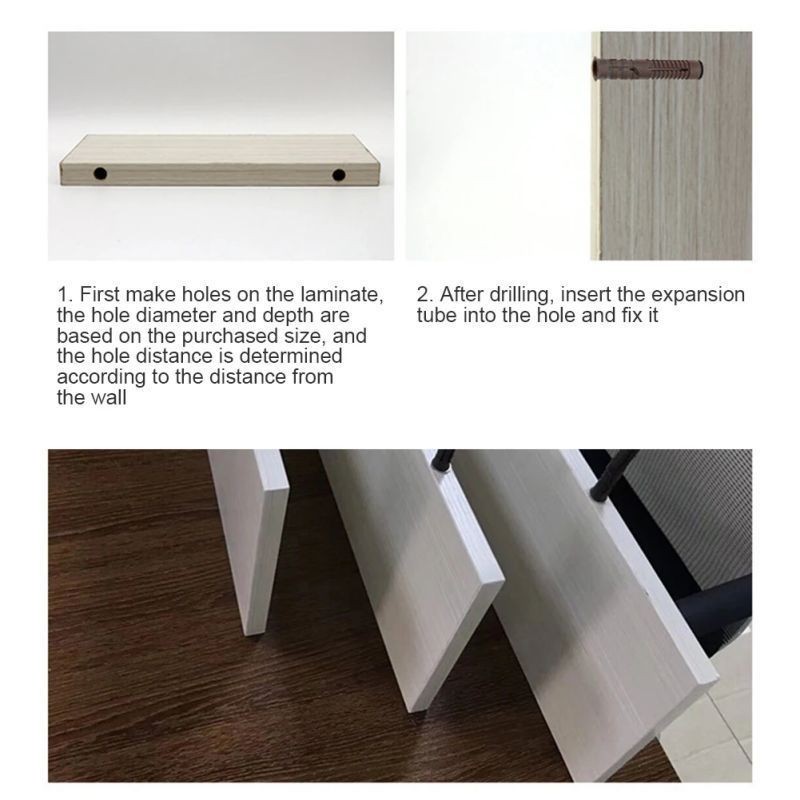 1. First make holes on the laminate, the hole diameter and depth are based on the purchased size, and the hole distance is determined according to the distance from the wall

2. After drilling, insert the expansion tube into the hole and fix it