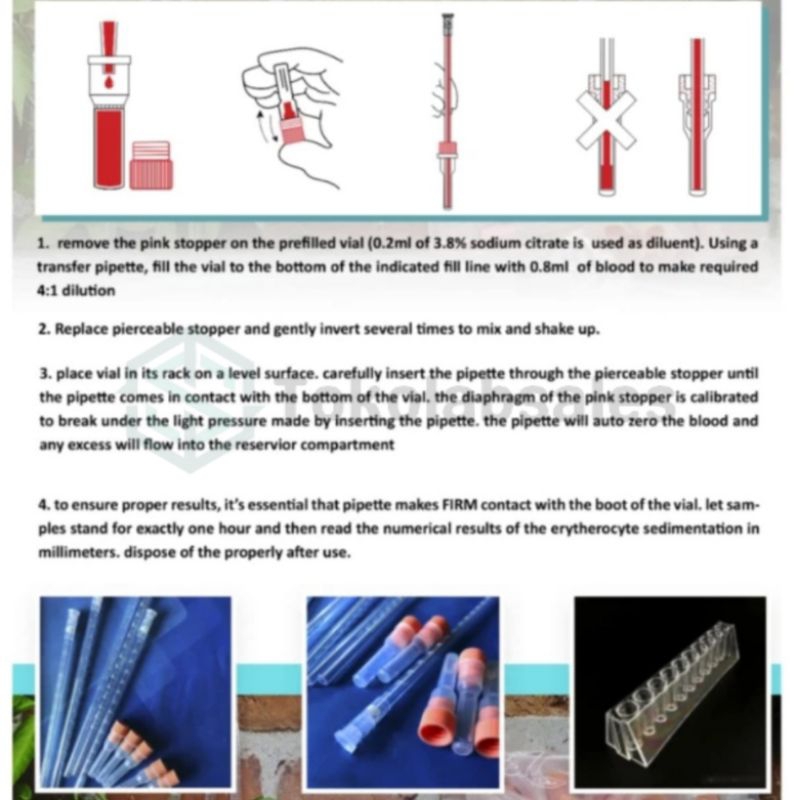 1. remove the pink stopper on the prefilled vial (0.2ml of 3.8% sodium citrate is used as diluent). Using a transfer pipette, fill the vial to the bottom of the indicated fill line with 0.8ml of blood to make required 4:1 dilution

2. Replace pierceable stopper and gently invert several times to mix and shake up.

3. place vial in its rack on a level surface. carefully insert the pipette through the pierceable stopper until the pipette comes in contact with the bottom of the vial. the diaphragm of the pink stopper is calibrated to break under the light pressure made by inserting the pipette. the pipette will auto zero the blood and any excess will flow into the reservior compartment

Tokolabsales

4. to ensure proper results, it's essential that pipette makes FIRM contact with the boot of the vial. let samples stand for exactly one hour and then read the numerical results of the erytherocyte sedimentation in millimeters. dispose of the properly after use.