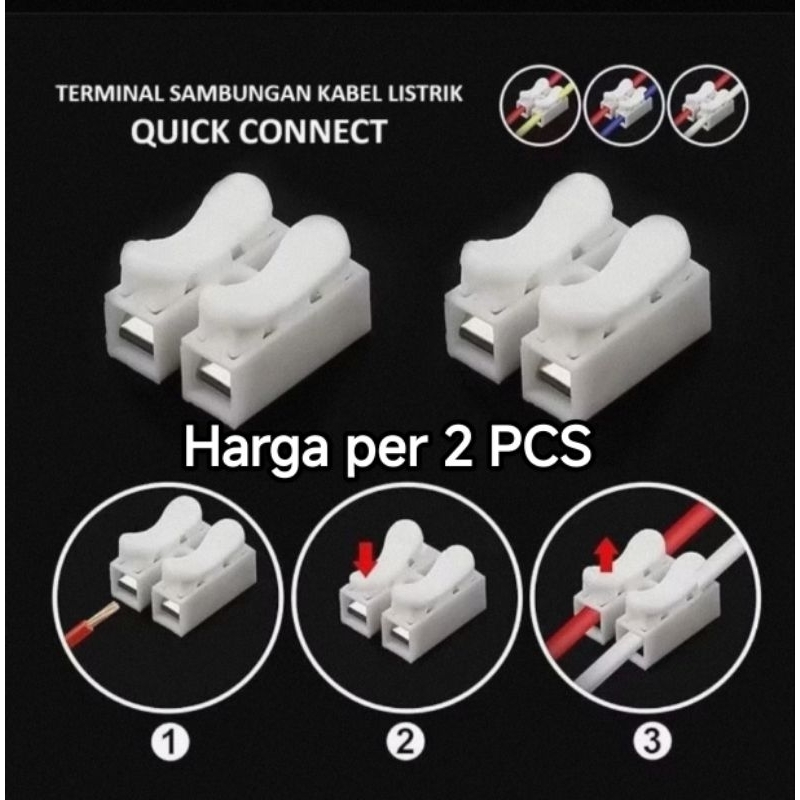 TERMINAL SAMBUNGAN KABEL LISTRIK
QUICK CONNECT

Harga per 2 PCS

1

2

3