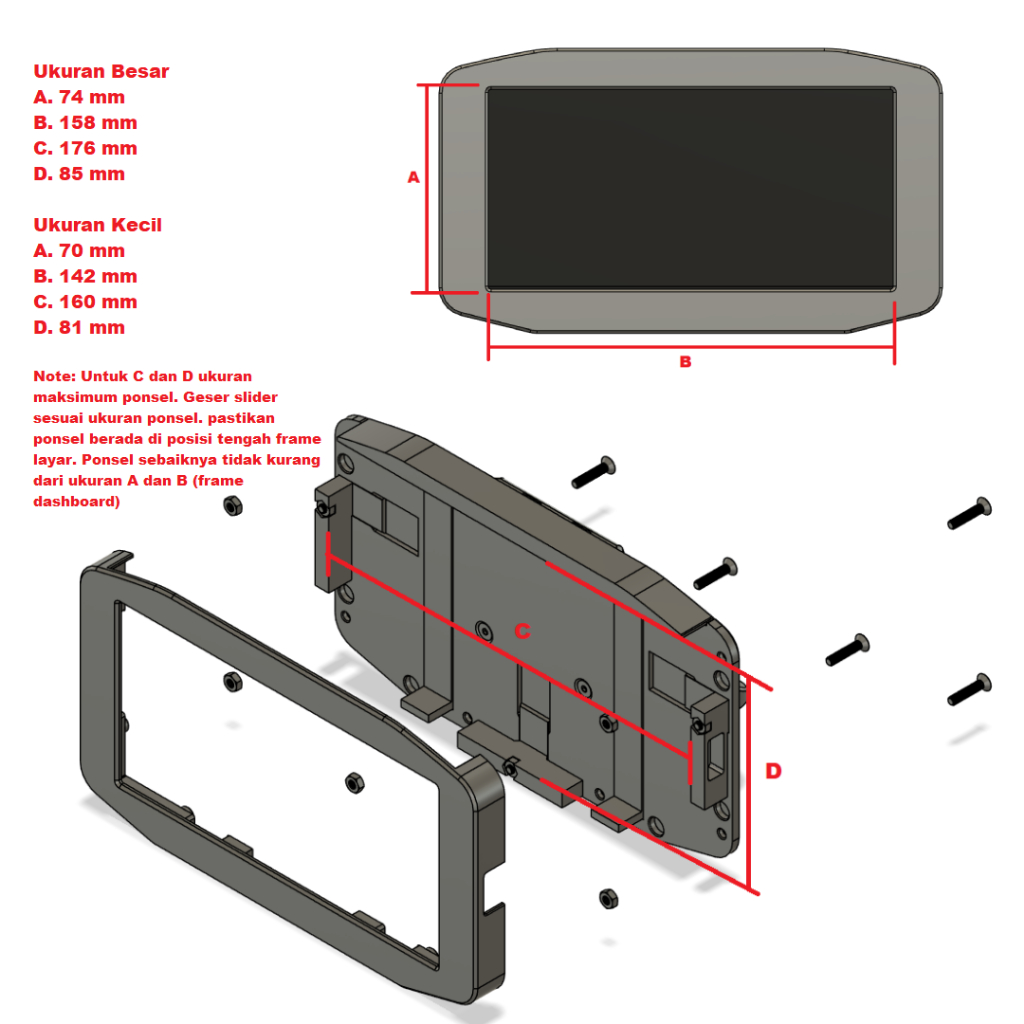 Ukuran Besar
A. 74 mm
B. 158 mm
C. 176 mm
D. 85 mm

Ukuran Kecil
A. 70 mm
B. 142 mm
C. 160 mm
D. 81 mm

Note: Untuk C dan D ukuran maksimum ponsel. Geser slider sesuai ukuran ponsel. pastikan ponsel berada di posisi tengah frame layar. Ponsel sebaiknya tidak kurang dari ukuran A dan B (frame dashboard)

A

B

C

D