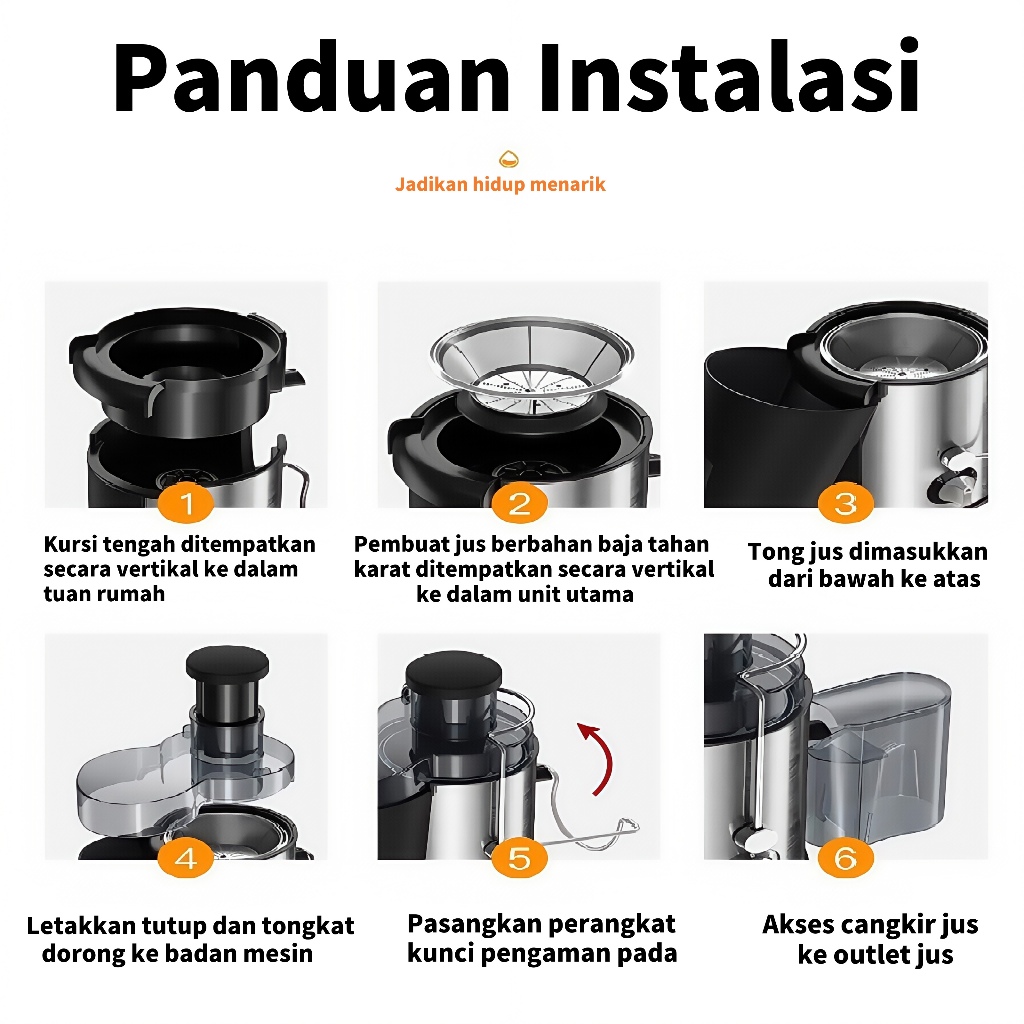 Panduan Instalasi

Jadikan hidup menarik

1

Kursi tengah ditempatkan secara vertikal ke dalam tuan rumah

2

Pembuat jus berbahan baja tahan karat ditempatkan secara vertikal ke dalam unit utama

3

Tong jus dimasukkan dari bawah ke atas

4

Letakkan tutup dan tongkat dorong ke badan mesin

5

Pasangkan perangkat kunci pengaman pada

6

Akses cangkir jus ke outlet jus