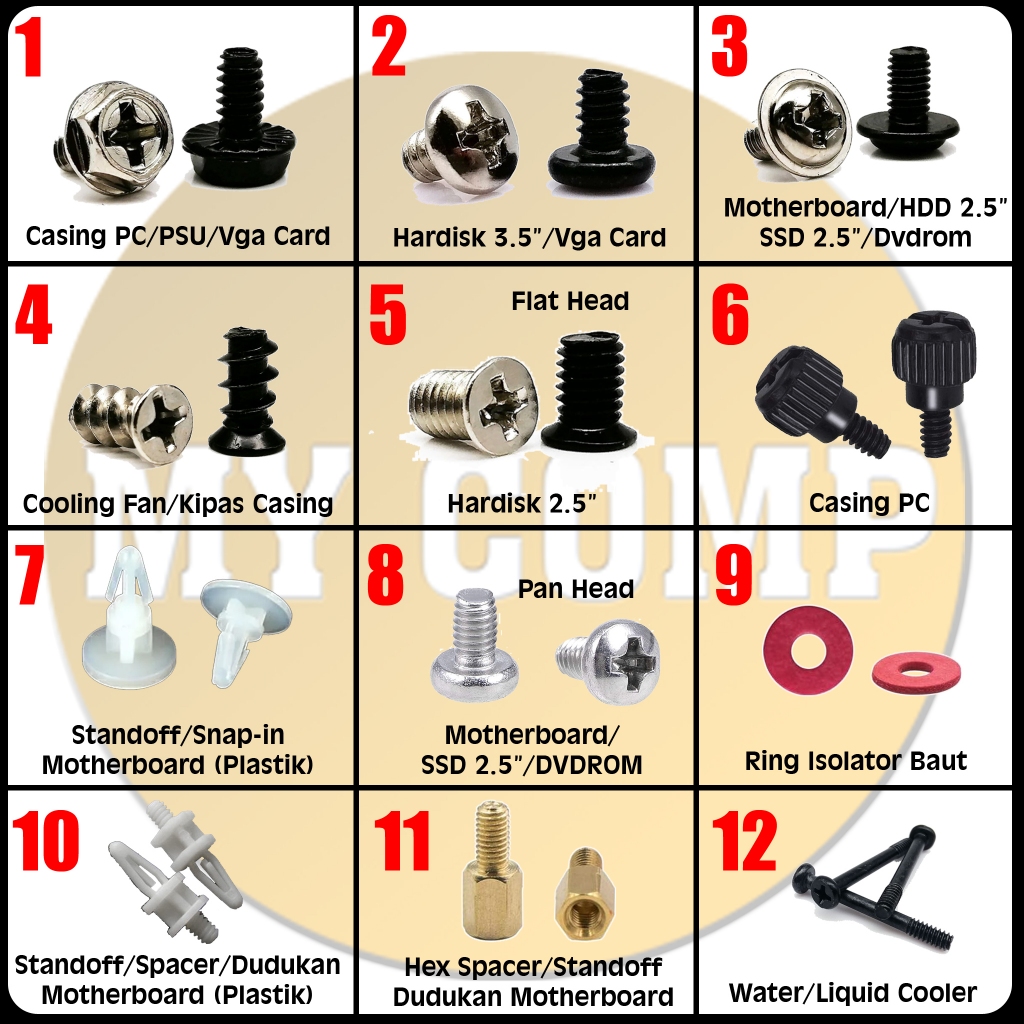 1
Casing PC/PSU/Vga Card

2
Hardisk 3.5"/Vga Card

3
Motherboard/HDD 2.5"
SSD 2.5"/Dvdrom

4
Cooling Fan/Kipas Casing

5
Flat Head
Hardisk 2.5"

6
Casing PC

7
Standoff/Snap-in
Motherboard (Plastik)

8
Pan Head
Motherboard/
SSD 2.5"/DVDROM

9
Ring Isolator Baut

10
Standoff/Spacer/Dudukan
Motherboard (Plastik)

11
Hex Spacer/Standoff
Dudukan Motherboard

12
Water/Liquid Cooler

MY COMP