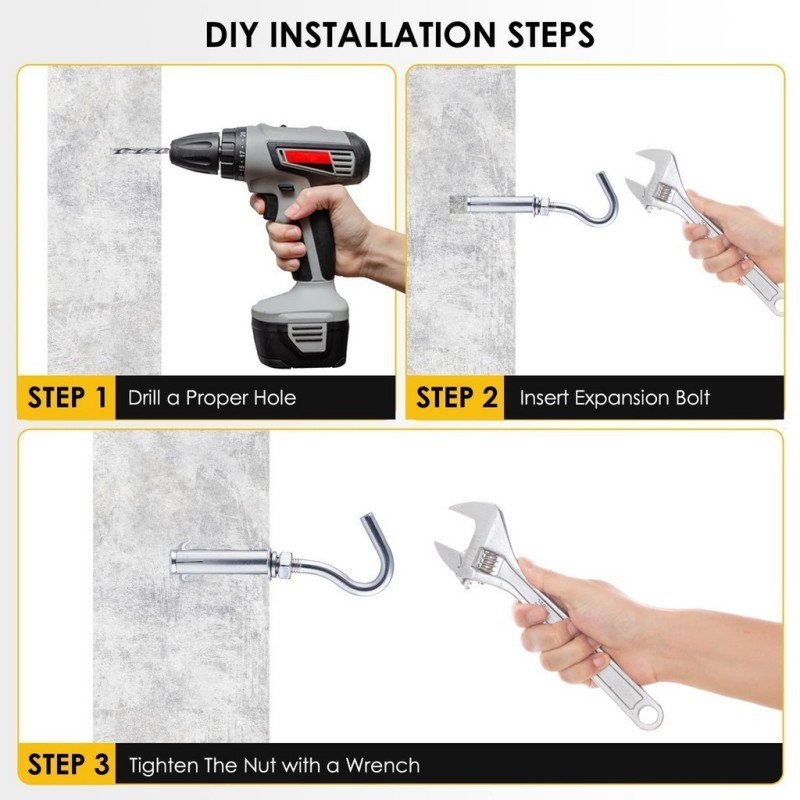 DIY INSTALLATION STEPS

STEP 1 Drill a Proper Hole

STEP 2 Insert Expansion Bolt

STEP 3 Tighten The Nut with a Wrench