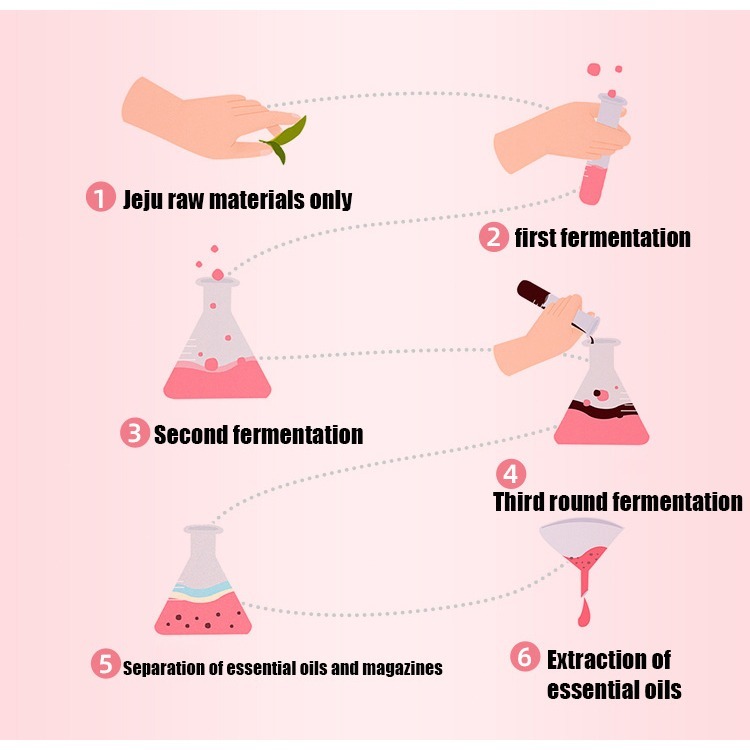 1 Jeju raw materials only

2 first fermentation

3 Second fermentation

4 Third round fermentation

5 Separation of essential oils and magazines

6 Extraction of essential oils