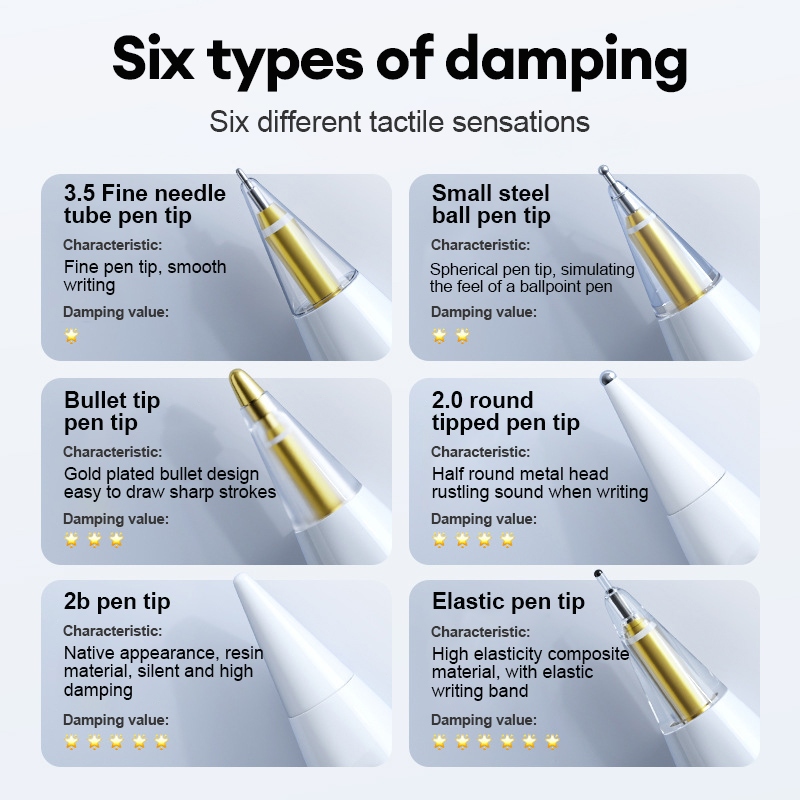 Six types of damping

Six different tactile sensations

3.5 Fine needle tube pen tip

Characteristic:

Fine pen tip, smooth writing

Damping value:

⭐

Small steel ball pen tip

Characteristic:

Spherical pen tip, simulating the feel of a ballpoint pen

Damping value:

⭐⭐

Bullet tip pen tip

Characteristic:

Gold plated bullet design easy to draw sharp strokes

Damping value:

⭐⭐⭐

2.0 round tipped pen tip

Characteristic:

Half round metal head rustling sound when writing

Damping value:

⭐⭐⭐⭐

2b pen tip

Characteristic:

Native appearance, resin material, silent and high damping

Damping value:

⭐⭐⭐⭐⭐

Elastic pen tip

Characteristic:

High elasticity composite material, with elastic writing band

Damping value:

⭐⭐⭐⭐⭐⭐