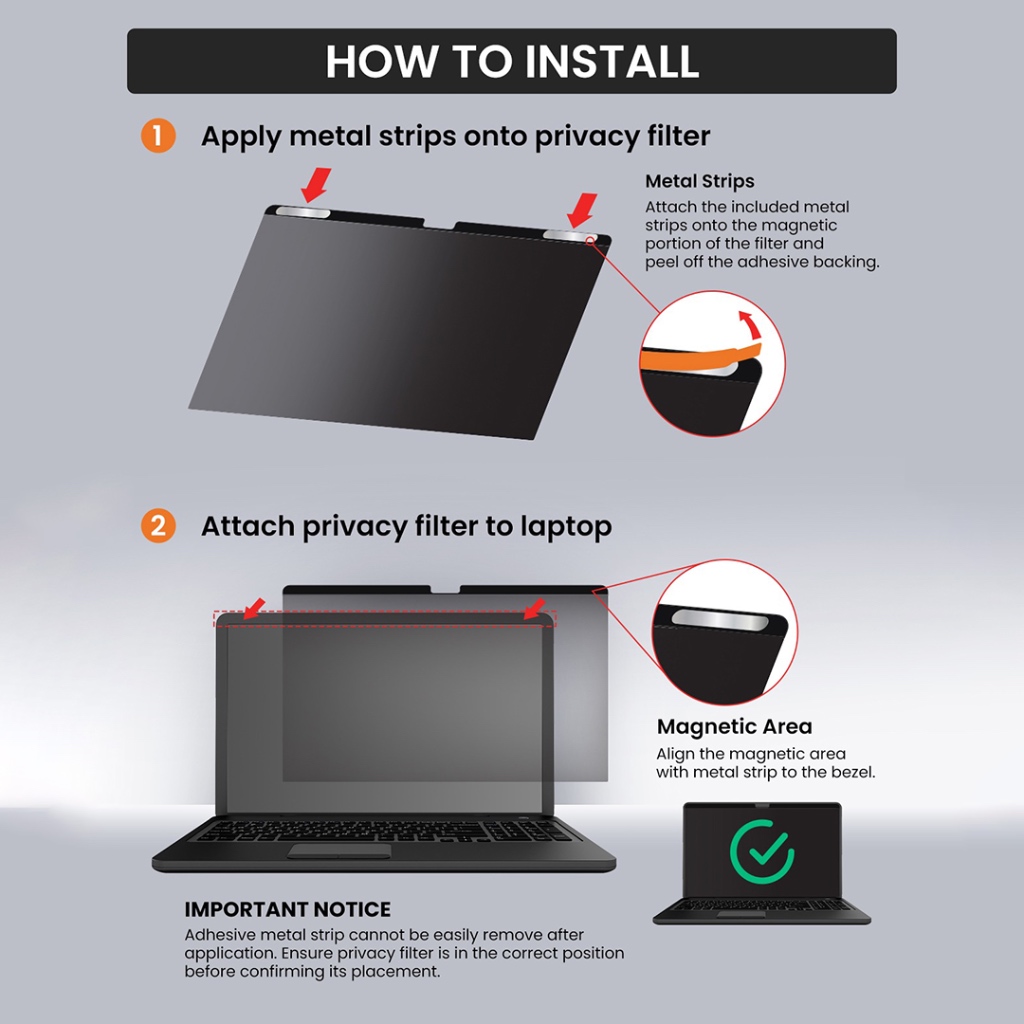 HOW TO INSTALL

1 Apply metal strips onto privacy filter

Metal Strips
Attach the included metal strips onto the magnetic portion of the filter and peel off the adhesive backing.

2 Attach privacy filter to laptop

Magnetic Area
Align the magnetic area with metal strip to the bezel.

IMPORTANT NOTICE
Adhesive metal strip cannot be easily remove after application. Ensure privacy filter is in the correct position before confirming its placement.