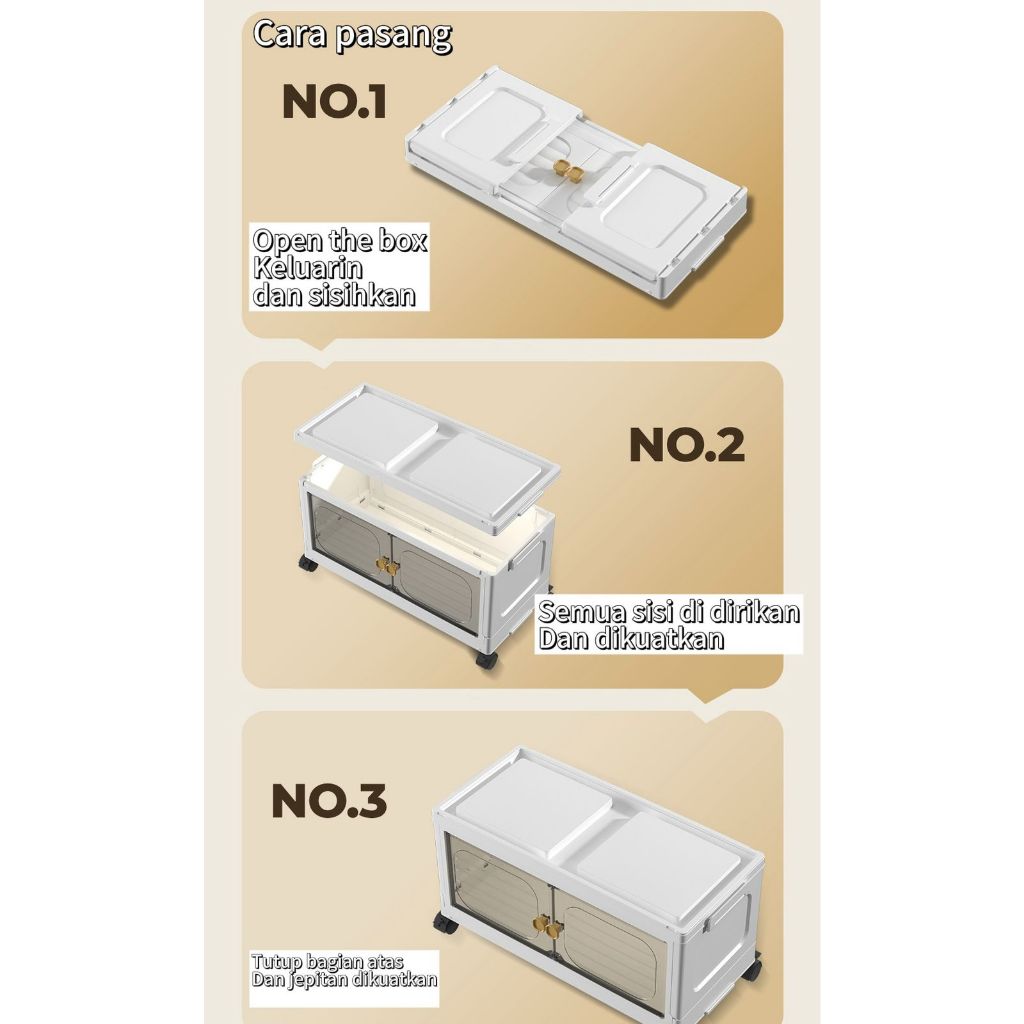 Cara pasang

NO.1

Open the box
Keluarin
dan sisihkan

NO.2

Semua sisi di dirikan
Dan dikuatkan

NO.3

Tutup bagian atas
Dan jepitan dikuatkan