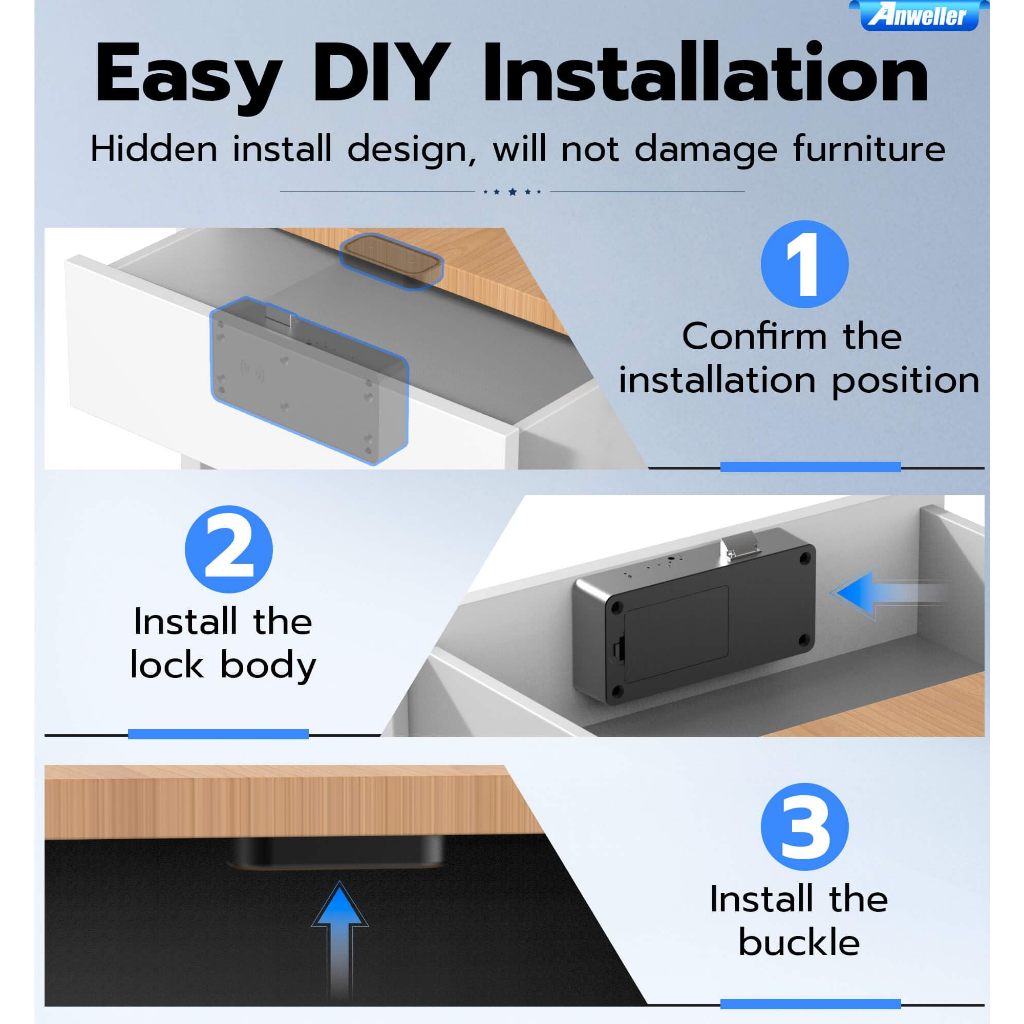 Anweller

Easy DIY Installation

Hidden install design, will not damage furniture

1

Confirm the installation position

2

Install the lock body

3

Install the buckle