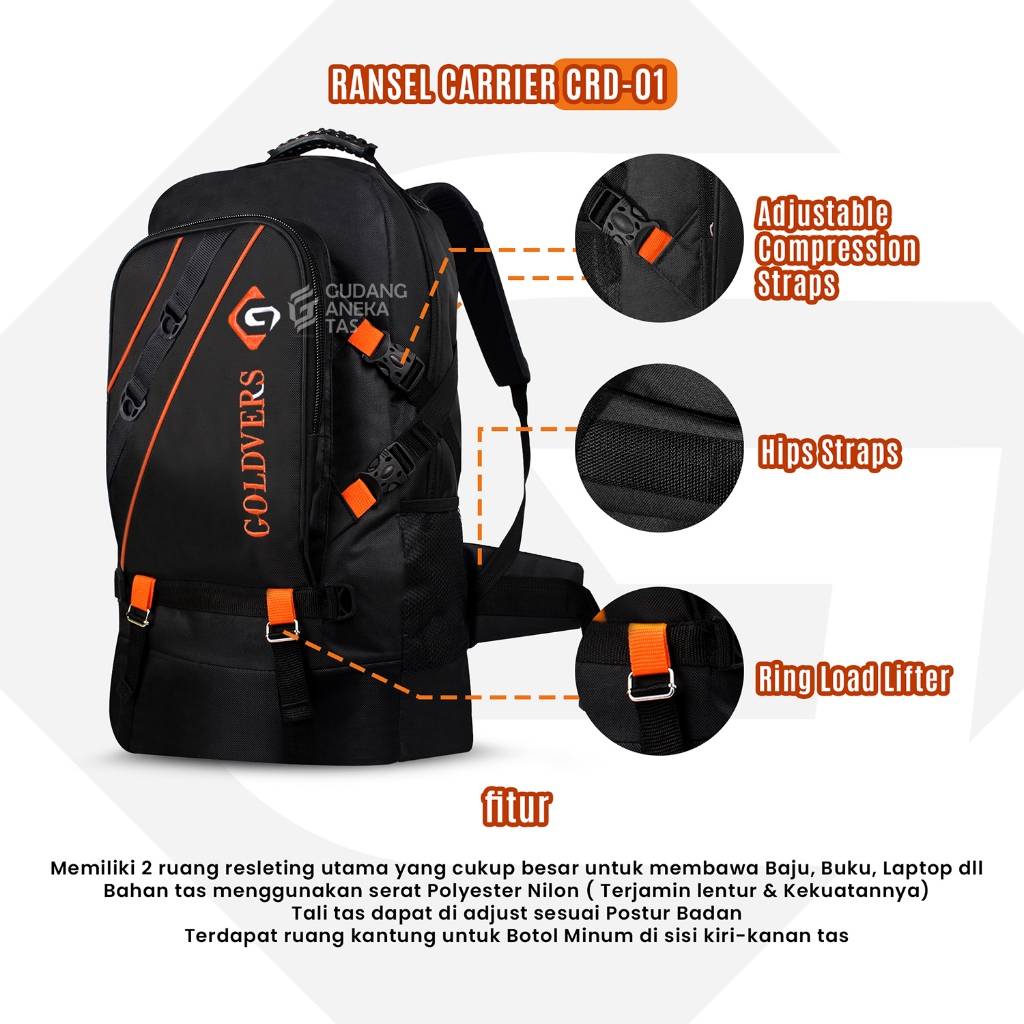 RANSEL CARRIER CRD-01

GUDANG ANEKA TAS

GOLDVERS

Adjustable Compression Straps

Hips Straps

Ring Load Lifter

fitur

Memiliki 2 ruang resleting utama yang cukup besar untuk membawa Baju, Buku, Laptop dll
Bahan tas menggunakan serat Polyester Nilon ( Terjamin lentur & Kekuatannya)
Tali tas dapat di adjust sesuai Postur Badan
Terdapat ruang kantung untuk Botol Minum di sisi kiri-kanan tas