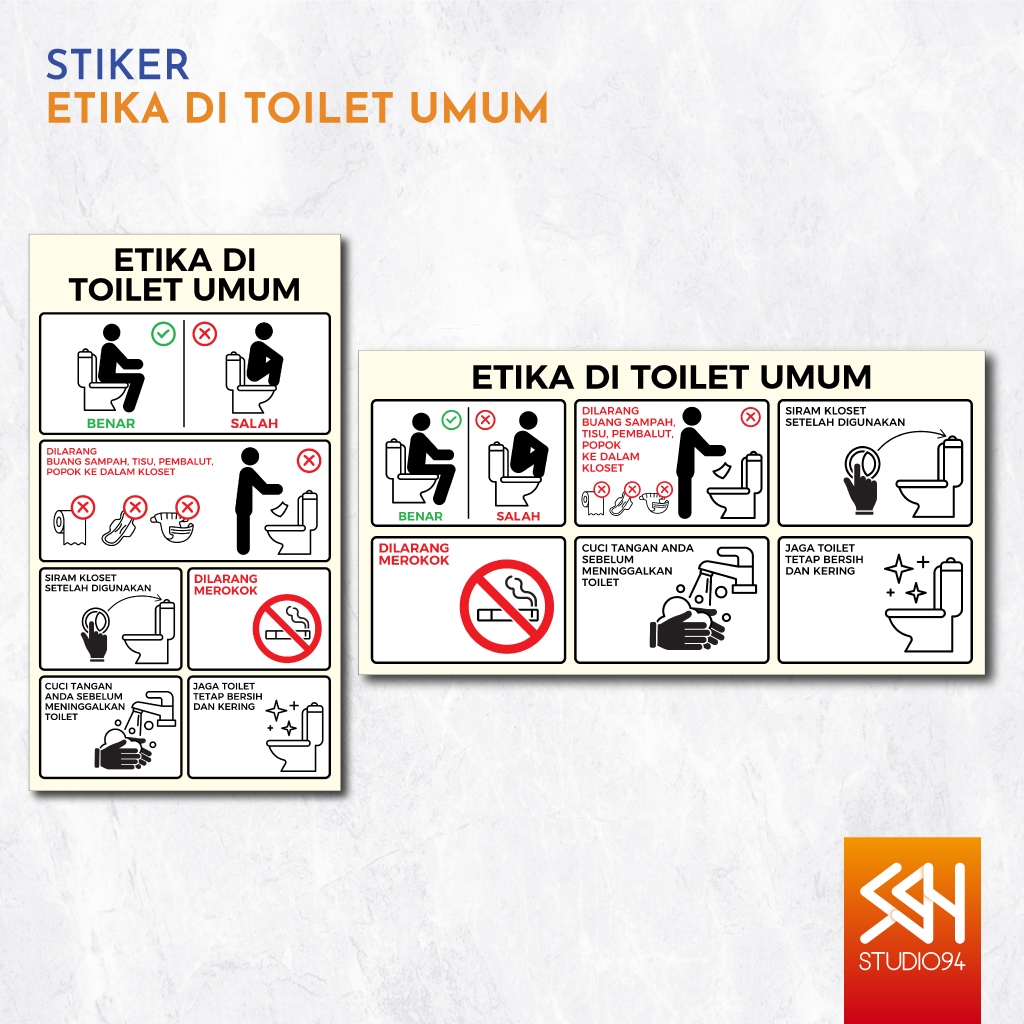 STIKER
ETIKA DI TOILET UMUM

ETIKA DI TOILET UMUM

BENAR
SALAH

DILARANG
BUANG SAMPAH, TISU, PEMBALUT, POPOK KE DALAM KLOSET

SIRAM KLOSET SETELAH DIGUNAKAN

DILARANG MEROKOK

CUCI TANGAN ANDA SEBELUM MENINGGALKAN TOILET

JAGA TOILET TETAP BERSIH DAN KERING

ETIKA DI TOILET UMUM

BENAR
SALAH

DILARANG
BUANG SAMPAH, TISU, PEMBALUT, POPOK KE DALAM KLOSET

SIRAM KLOSET SETELAH DIGUNAKAN

DILARANG MEROKOK

CUCI TANGAN ANDA SEBELUM MENINGGALKAN TOILET

JAGA TOILET TETAP BERSIH DAN KERING

STUDIO94