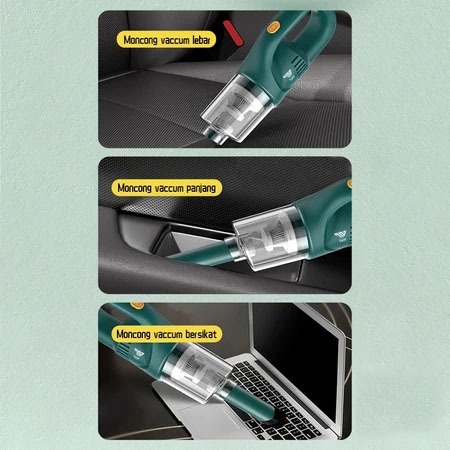 Moncong vaccum lebar

Moncong vaccum panjang

Moncong vaccum bersikat