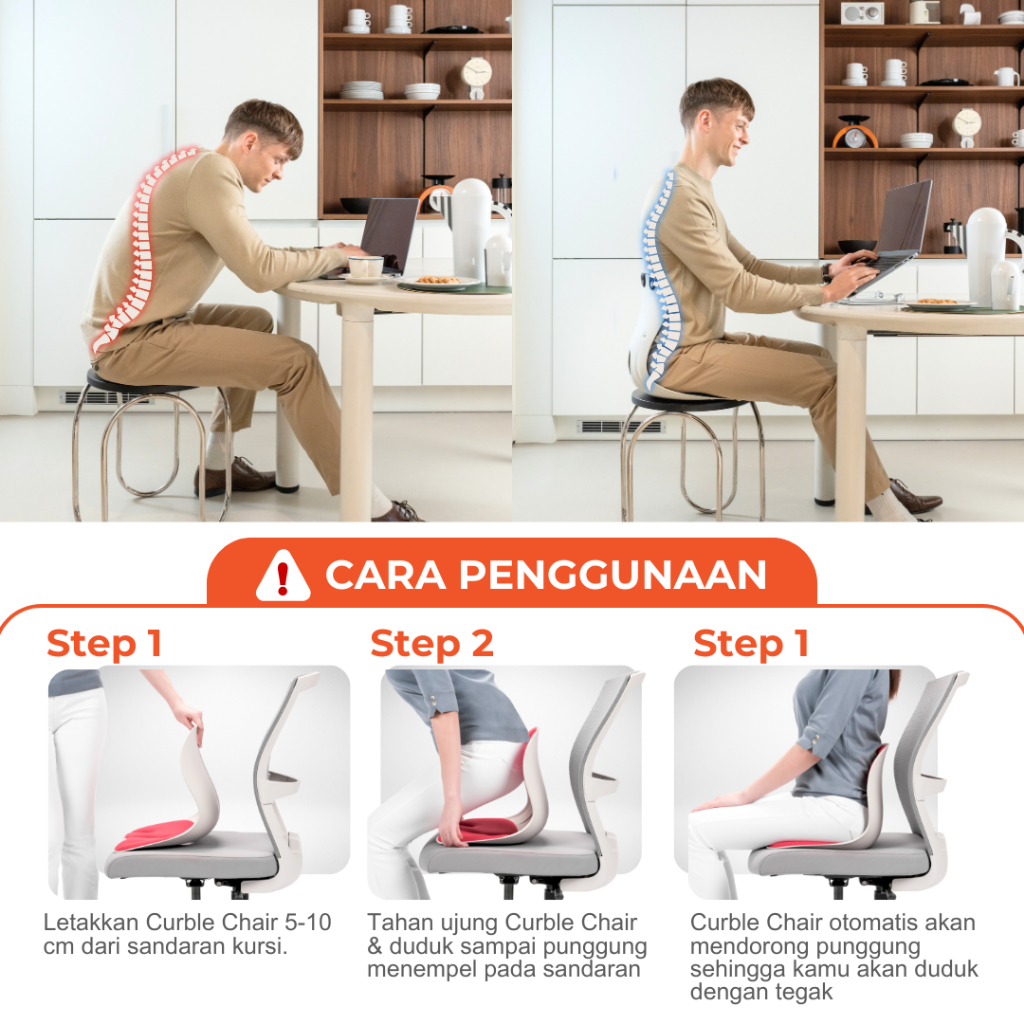 CARA PENGGUNAAN

Step 1

Letakkan Curble Chair 5-10 cm dari sandaran kursi.

Step 2

Tahan ujung Curble Chair & duduk sampai punggung menempel pada sandaran

Step 1

Curble Chair otomatis akan mendorong punggung sehingga kamu akan duduk dengan tegak