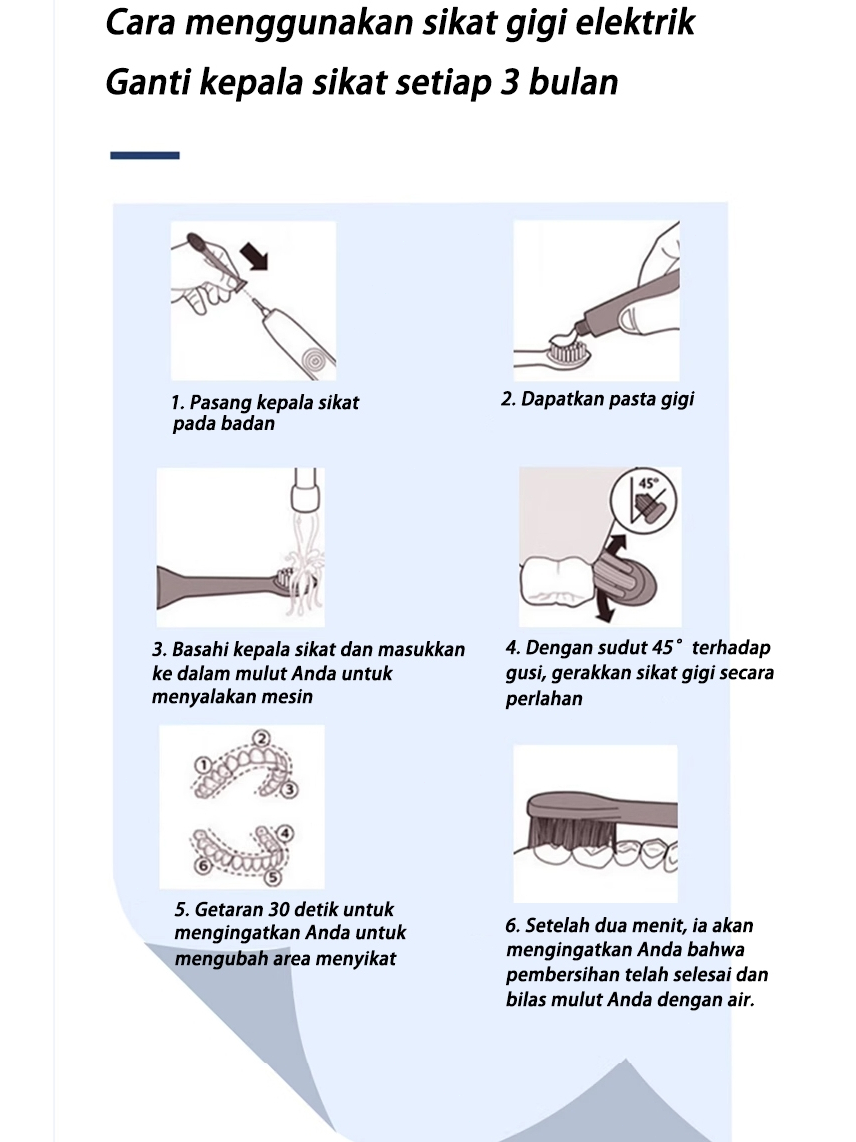 Cara menggunakan sikat gigi elektrik
Ganti kepala sikat setiap 3 bulan

1. Pasang kepala sikat pada badan

2. Dapatkan pasta gigi

3. Basahi kepala sikat dan masukkan ke dalam mulut Anda untuk menyalakan mesin

45°

4. Dengan sudut 45° terhadap gusi, gerakkan sikat gigi secara perlahan

1 2 3 4 5 6

5. Getaran 30 detik untuk mengingatkan Anda untuk mengubah area menyikat

6. Setelah dua menit, ia akan mengingatkan Anda bahwa pembersihan telah selesai dan bilas mulut Anda dengan air.