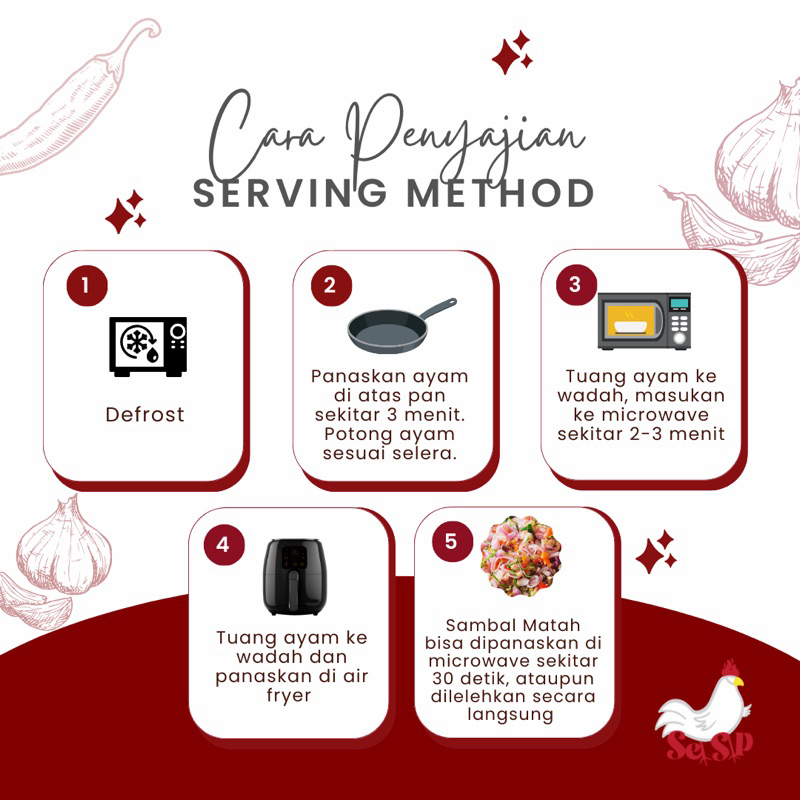 Cara Penyajian
SERVING METHOD

1
Defrost

2
Panaskan ayam di atas pan sekitar 3 menit. Potong ayam sesuai selera.

3
Tuang ayam ke wadah, masukan ke microwave sekitar 2-3 menit

4
Tuang ayam ke wadah dan panaskan di air fryer

5
Sambal Matah bisa dipanaskan di microwave sekitar 30 detik, ataupun dilelehkan secara langsung

Sei SP