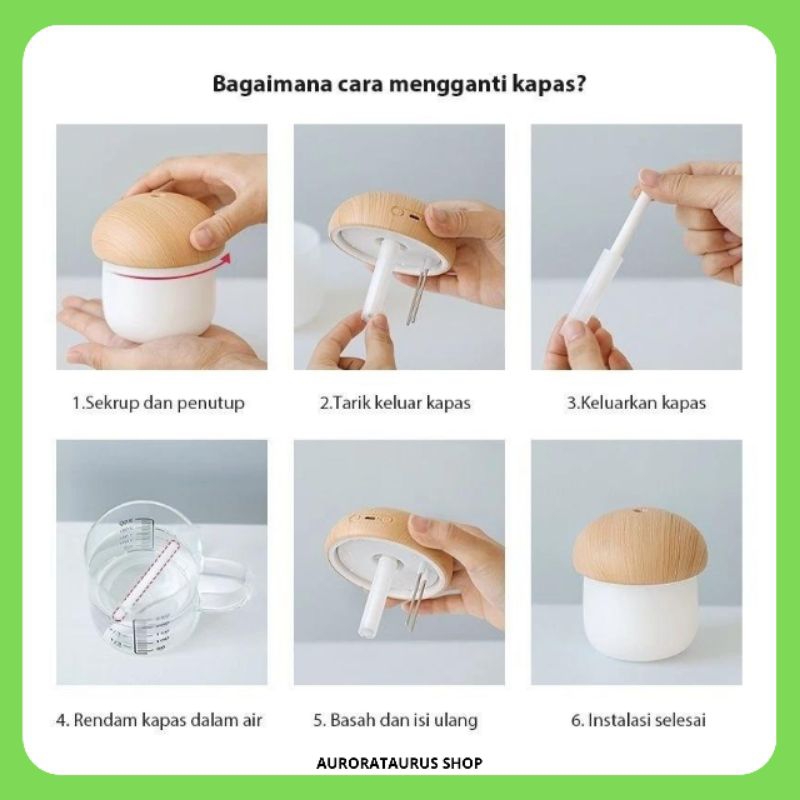 Bagaimana cara mengganti kapas?

1.Sekrup dan penutup

2.Tarik keluar kapas

3.Keluarkan kapas

4. Rendam kapas dalam air

5. Basah dan isi ulang

6. Instalasi selesai

AURORATAURUS SHOP