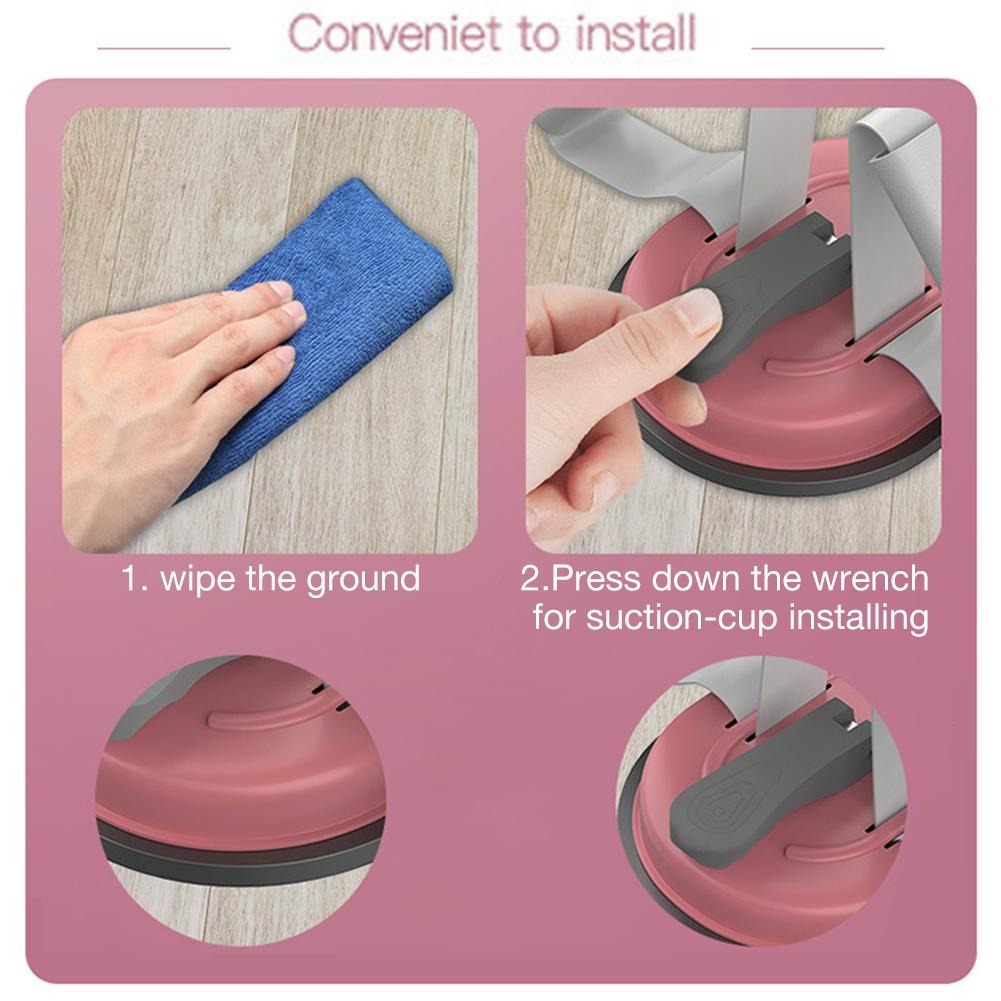 Conveniet to install

1. wipe the ground

2.Press down the wrench for suction-cup installing