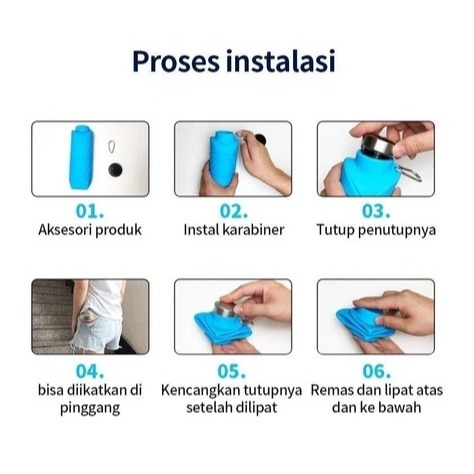 Proses instalasi

01.
Aksesori produk

02.
Instal karabiner

03.
Tutup penutupnya

04.
bisa diikatkan di pinggang

05.
Kencangkan tutupnya setelah dilipat

06.
Remas dan lipat atas dan ke bawah