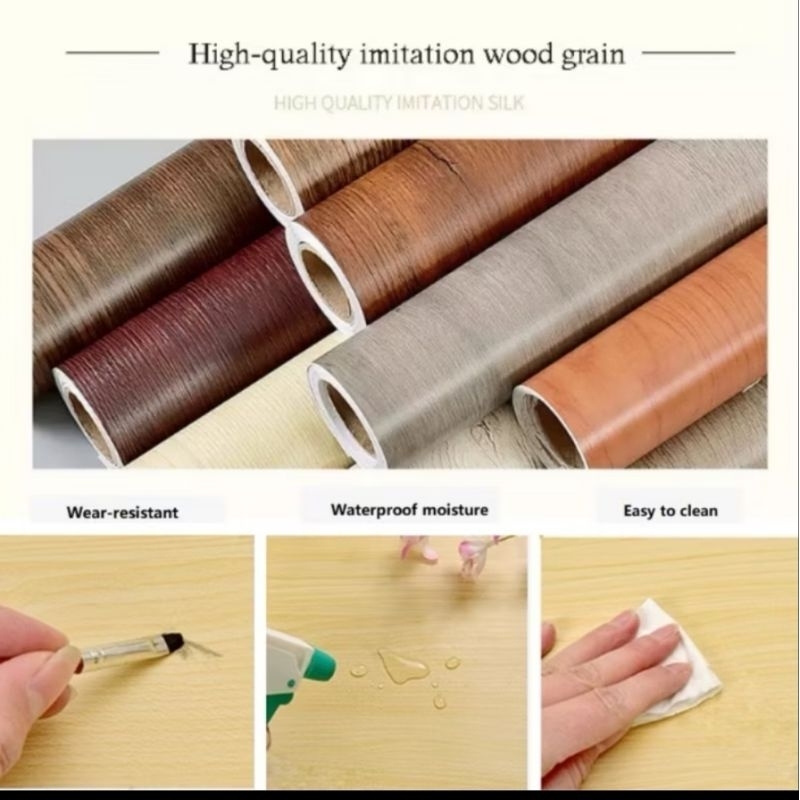 High-quality imitation wood grain

HIGH QUALITY IMITATION SILK

Wear-resistant

Waterproof moisture

Easy to clean