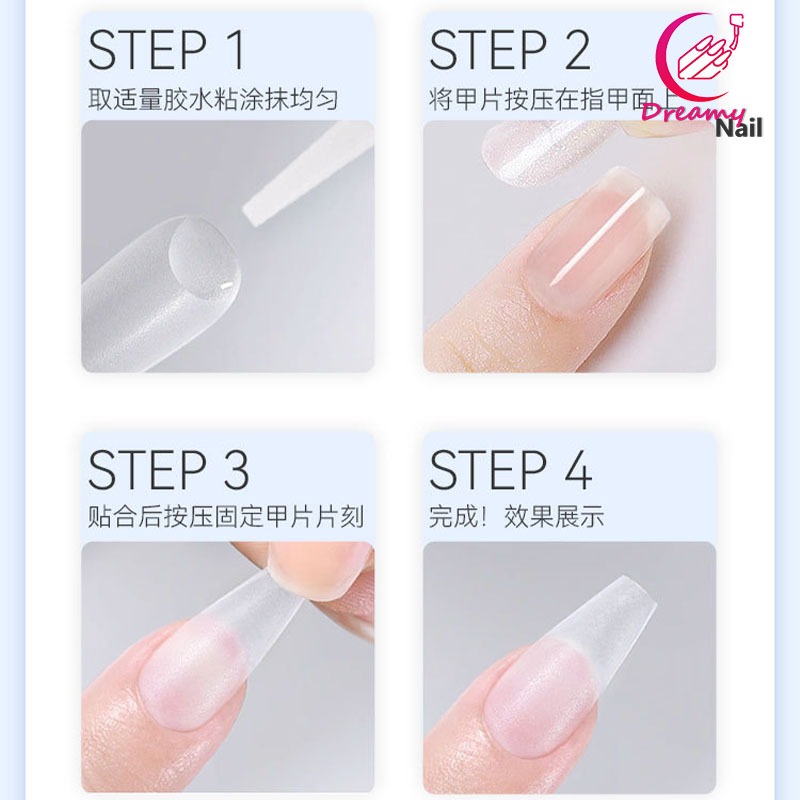 STEP 1
取适量胶水粘涂抹均匀

STEP 2
将甲片按压在指甲面上

Dreamy Nail

STEP 3
贴合后按压固定甲片片刻

STEP 4
完成！效果展示