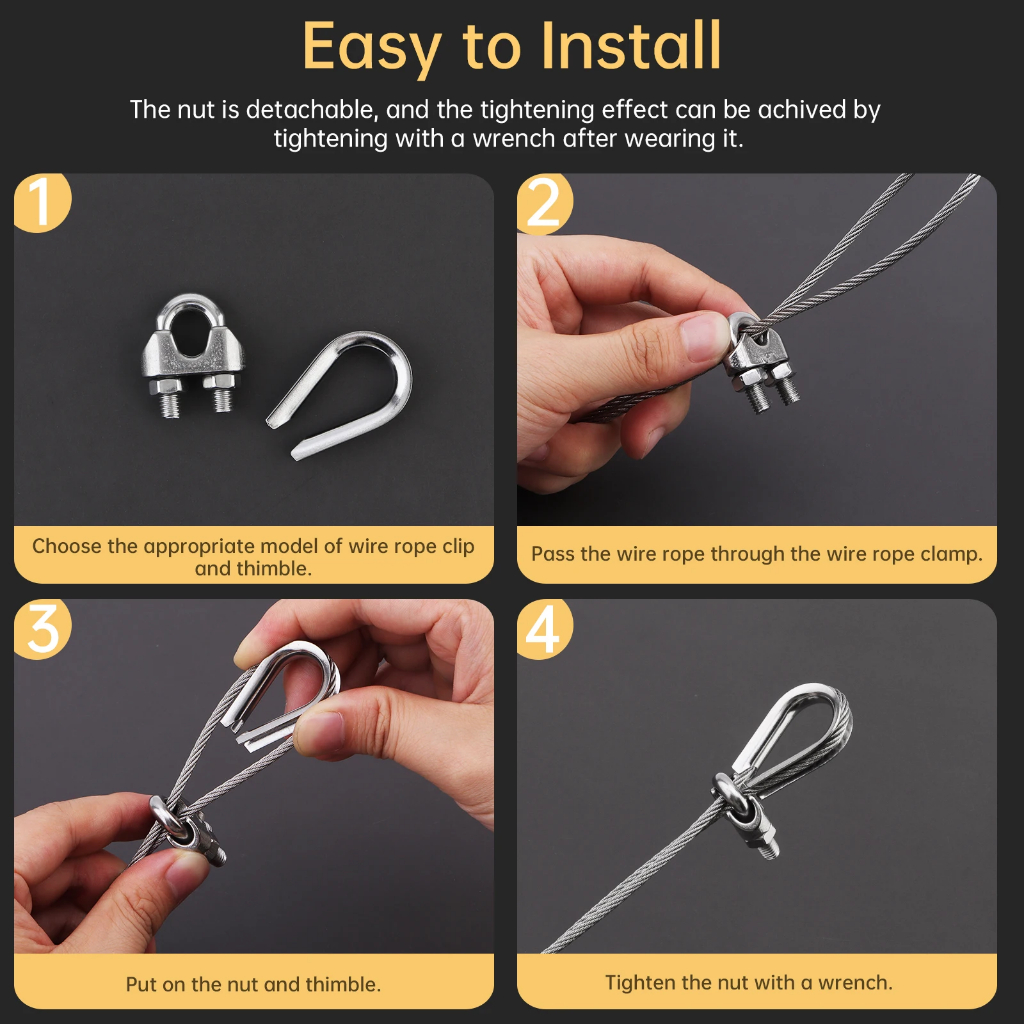 Easy to Install

The nut is detachable, and the tightening effect can be achived by tightening with a wrench after wearing it.

1

Choose the appropriate model of wire rope clip and thimble.

2

Pass the wire rope through the wire rope clamp.

3

Put on the nut and thimble.

4

Tighten the nut with a wrench.