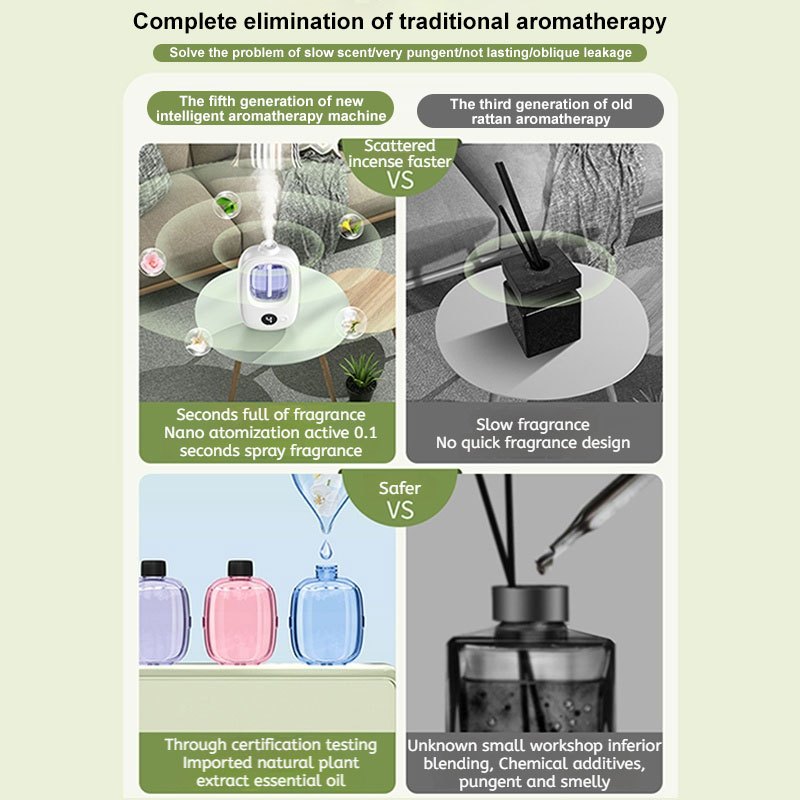 Complete elimination of traditional aromatherapy

Solve the problem of slow scent/very pungent/not lasting/oblique leakage

The fifth generation of new intelligent aromatherapy machine

The third generation of old rattan aromatherapy

Scattered incense faster
VS

Seconds full of fragrance
Nano atomization active 0.1 seconds spray fragrance

Slow fragrance
No quick fragrance design

Safer
VS

Through certification testing
Imported natural plant extract essential oil

Unknown small workshop inferior blending, Chemical additives, pungent and smelly