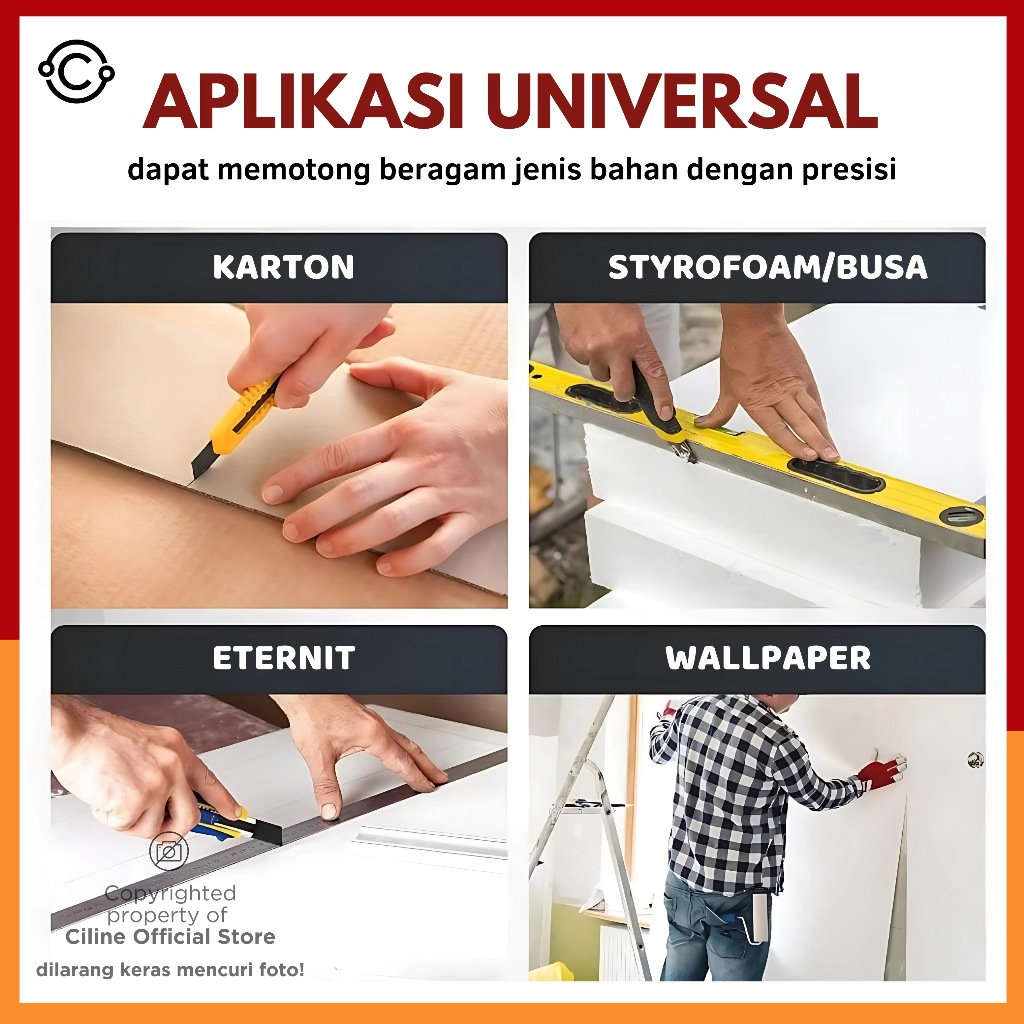 APLIKASI UNIVERSAL

dapat memotong beragam jenis bahan dengan presisi

KARTON

STYROFOAM/BUSA

ETERNIT

WALLPAPER

Copyrighted property of
Ciline Official Store

dilarang keras mencuri foto!