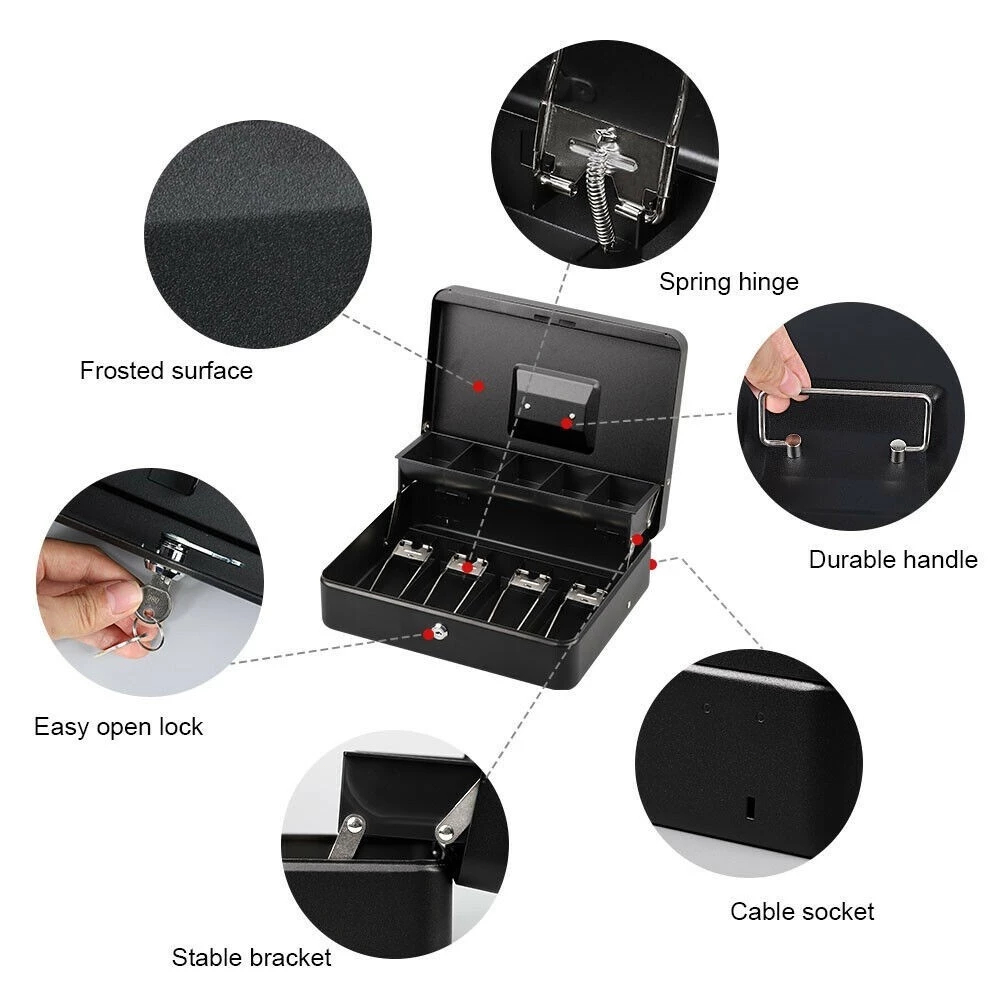 Spring hinge

Frosted surface

Durable handle

Easy open lock

Cable socket

Stable bracket