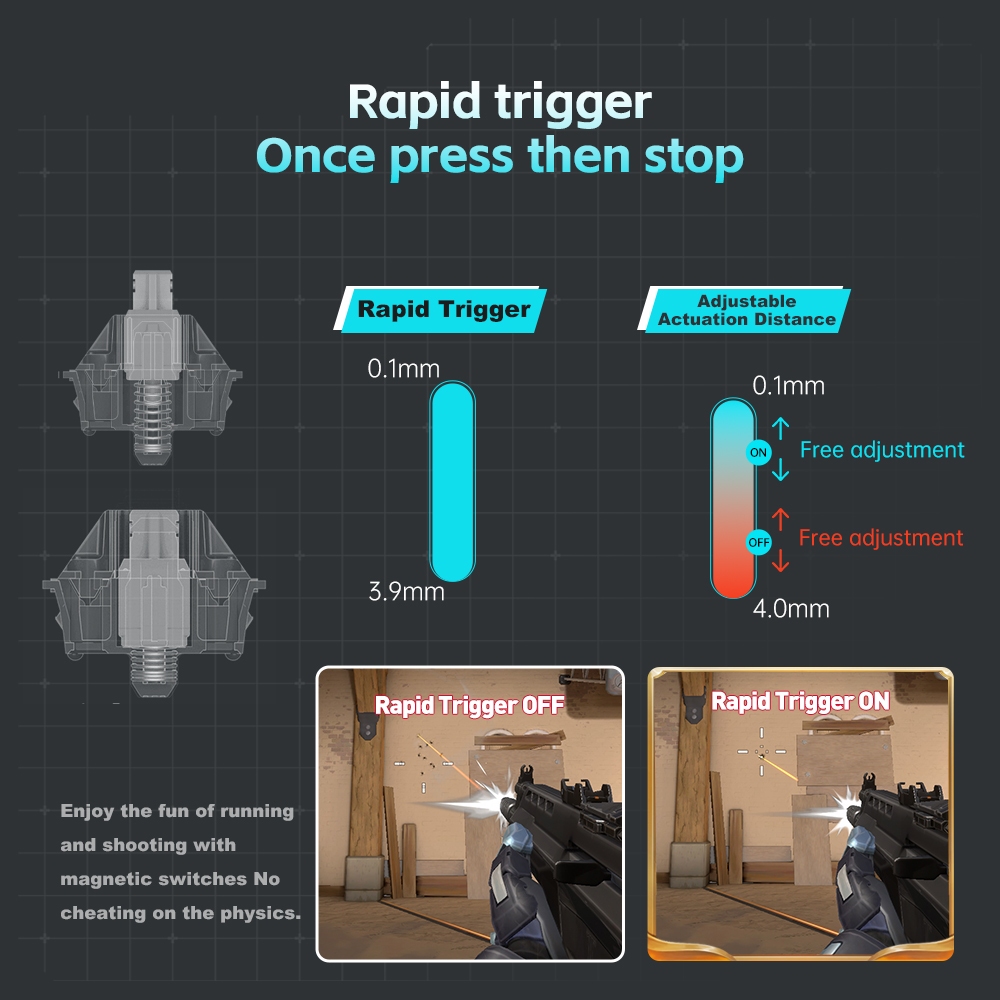 Rapid trigger
Once press then stop

Rapid Trigger

0.1mm

3.9mm

Adjustable Actuation Distance

0.1mm

ON Free adjustment

OFF Free adjustment

4.0mm

Rapid Trigger OFF

Rapid Trigger ON

Enjoy the fun of running and shooting with magnetic switches No cheating on the physics.