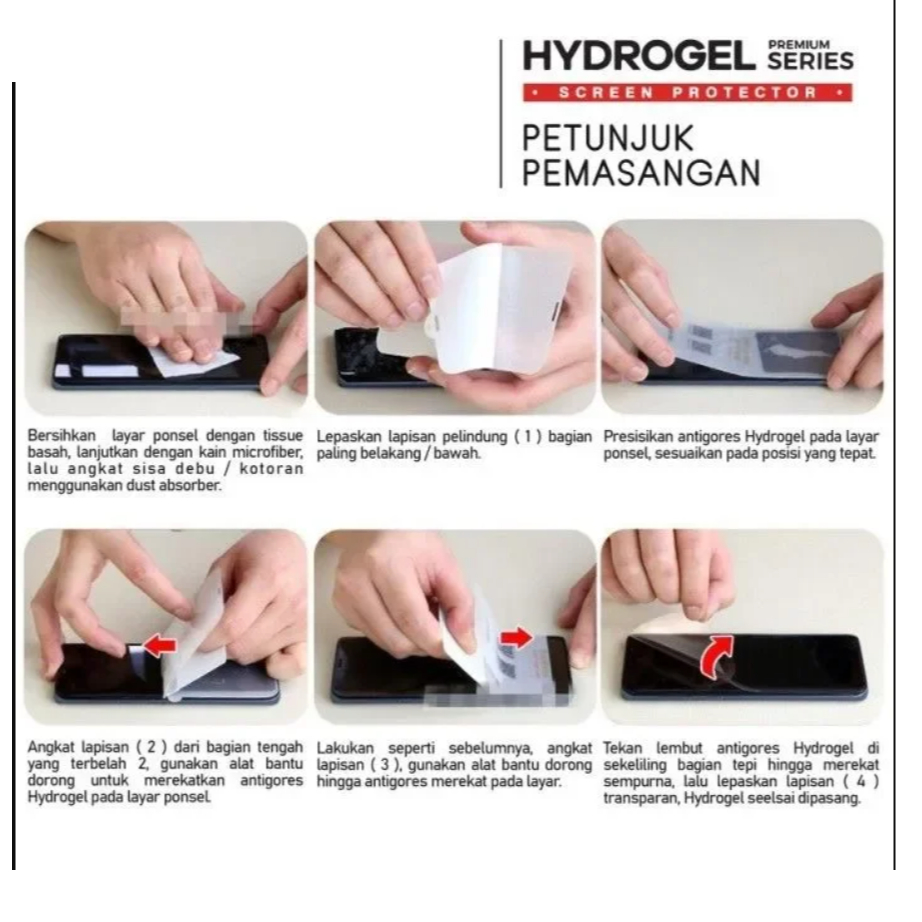 HYDROGEL PREMIUM SERIES
• SCREEN PROTECTOR •

PETUNJUK PEMASANGAN

Bersihkan layar ponsel dengan tissue basah, lanjutkan dengan kain microfiber, lalu angkat sisa debu / kotoran menggunakan dust absorber.

Lepaskan lapisan pelindung ( 1 ) bagian paling belakang / bawah.

Presisikan antigores Hydrogel pada layar ponsel, sesuaikan pada posisi yang tepat.

Angkat lapisan ( 2 ) dari bagian tengah yang terbelah 2, gunakan alat bantu dorong untuk merekatkan antigores Hydrogel pada layar ponsel.

Lakukan seperti sebelumnya, angkat lapisan ( 3 ), gunakan alat bantu dorong hingga antigores merekat pada layar.

Tekan lembut antigores Hydrogel di sekeliling bagian tepi hingga merekat sempurna, lalu lepaskan lapisan ( 4 ) transparan, Hydrogel seelsai dipasang.