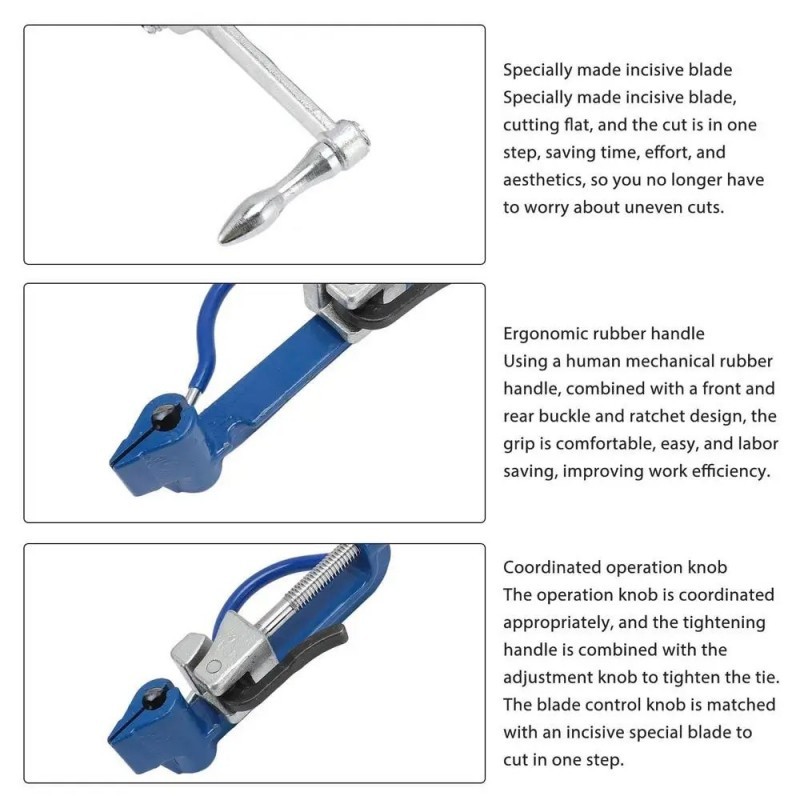 Specially made incisive blade
Specially made incisive blade, cutting flat, and the cut is in one step, saving time, effort, and aesthetics, so you no longer have to worry about uneven cuts.

Ergonomic rubber handle
Using a human mechanical rubber handle, combined with a front and rear buckle and ratchet design, the grip is comfortable, easy, and labor saving, improving work efficiency.

Coordinated operation knob
The operation knob is coordinated appropriately, and the tightening handle is combined with the adjustment knob to tighten the tie. The blade control knob is matched with an incisive special blade to cut in one step.