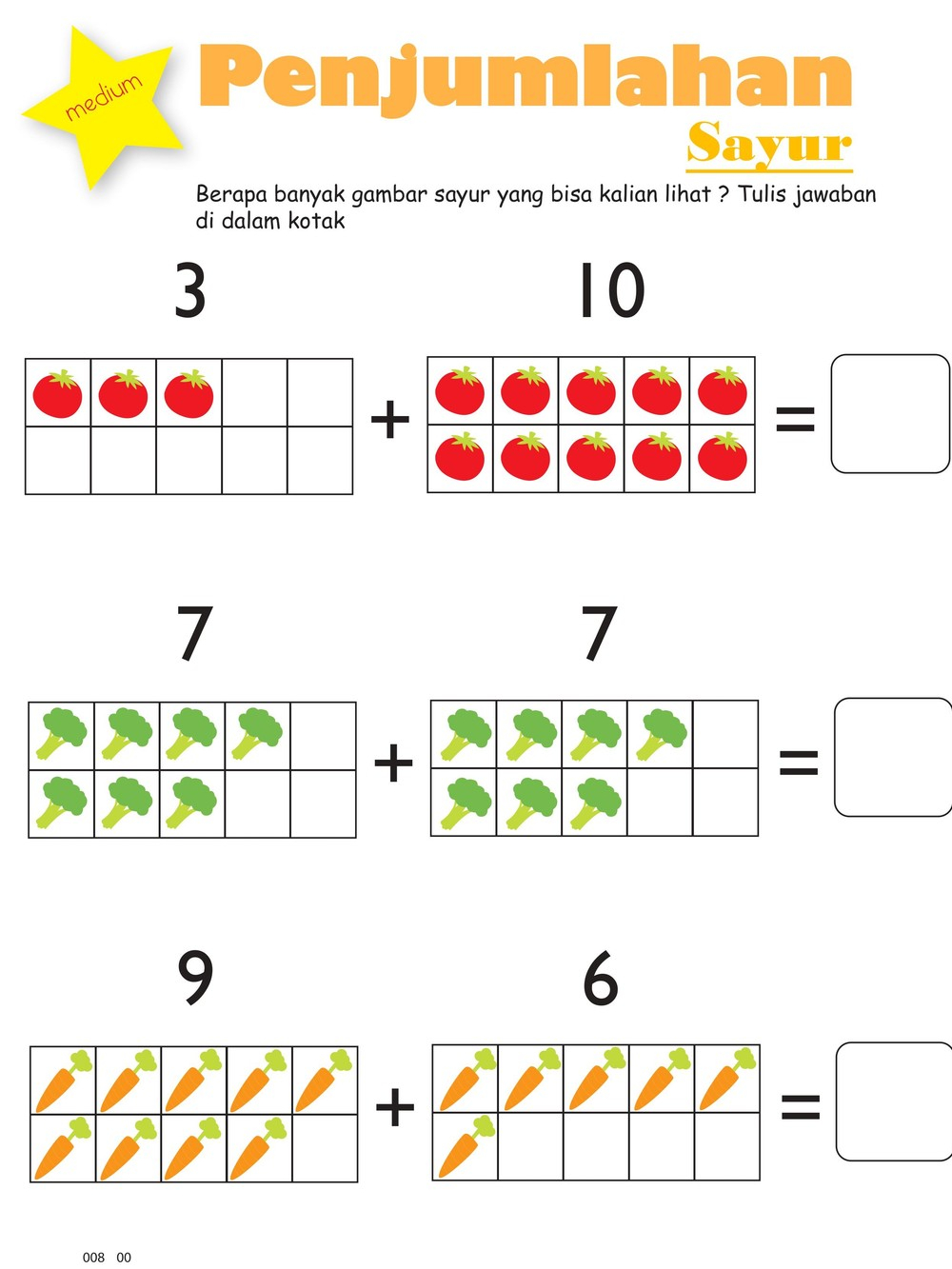 medium

Penjumlahan
Sayur

Berapa banyak gambar sayur yang bisa kalian lihat ? Tulis jawaban di dalam kotak

3 + 10 =

7 + 7 =

9 + 6 =

008 00