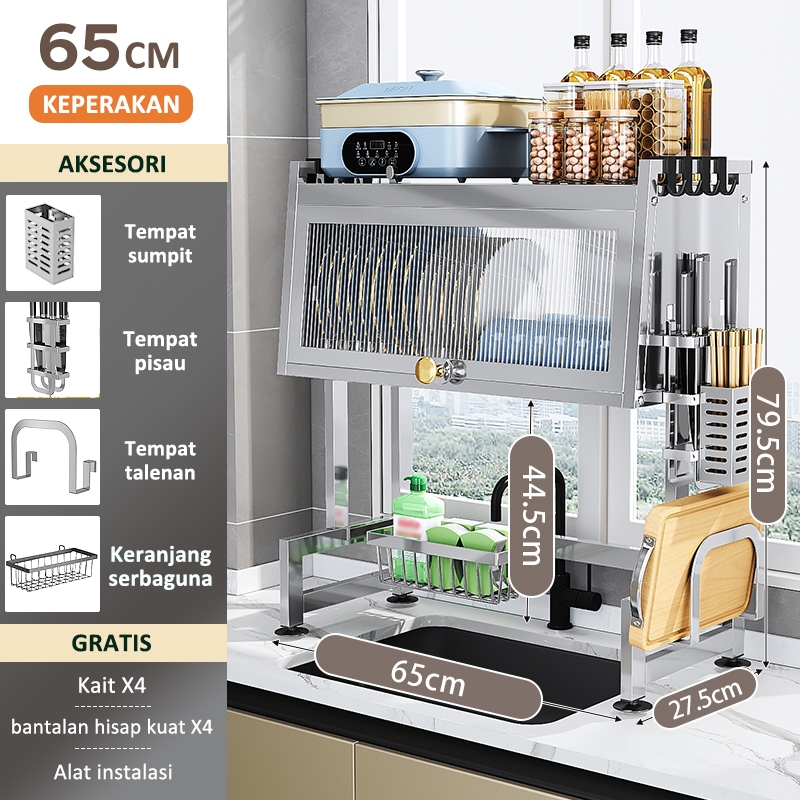 65CM
KEPERAKAN
AKSESORI
Tempat sumpit
Tempat pisau
Tempat talenan
Keranjang serbaguna
GRATIS
Kait X4
bantalan hisap kuat X4
Alat instalasi
44.5cm
79.5cm
65cm
27.5cm