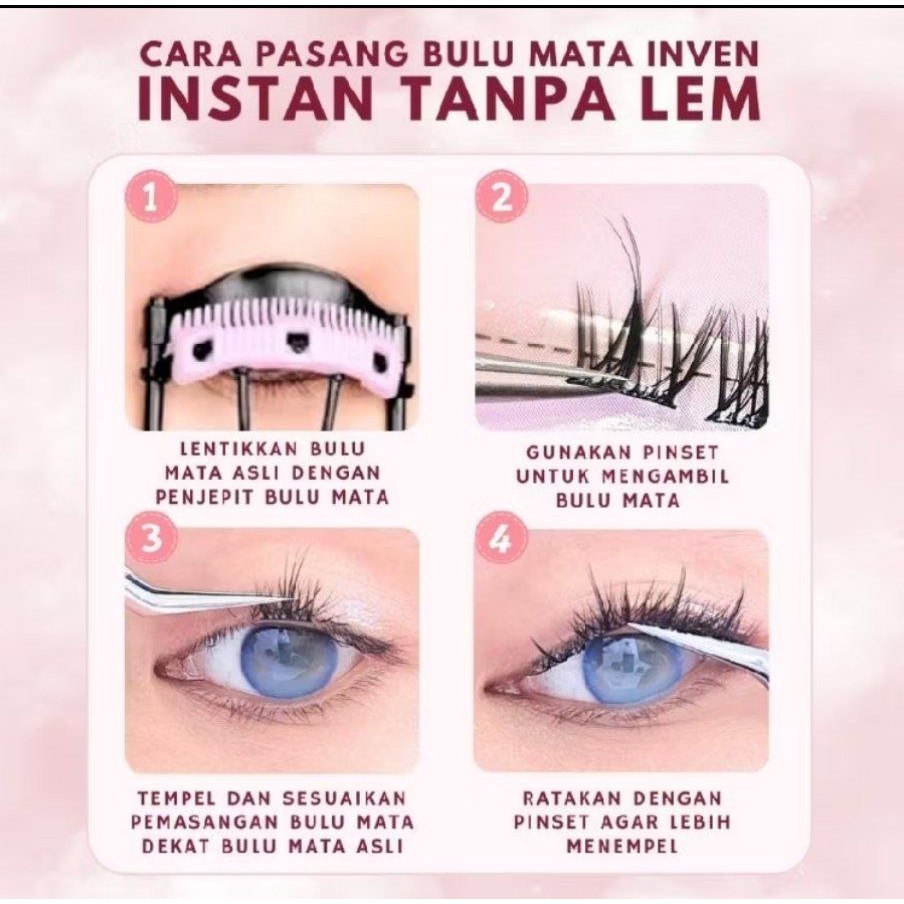 CARA PASANG BULU MATA INVEN
INSTAN TANPA LEM

1

LENTIKKAN BULU MATA ASLI DENGAN PENJEPIT BULU MATA

2

GUNAKAN PINSET UNTUK MENGAMBIL BULU MATA

3

TEMPEL DAN SESUAIKAN PEMASANGAN BULU MATA DEKAT BULU MATA ASLI

4

RATAKAN DENGAN PINSET AGAR LEBIH MENEMPEL