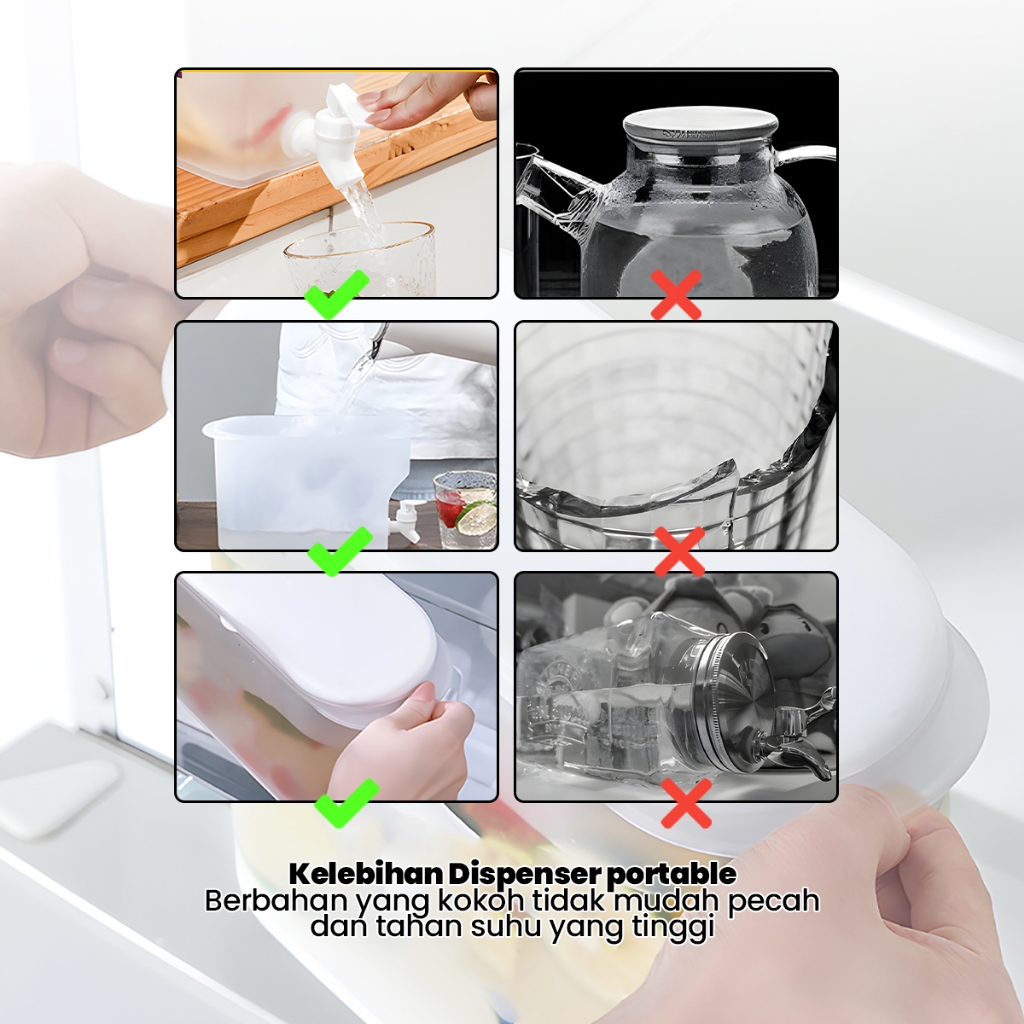 Kelebihan Dispenser portable
Berbahan yang kokoh tidak mudah pecah dan tahan suhu yang tinggi