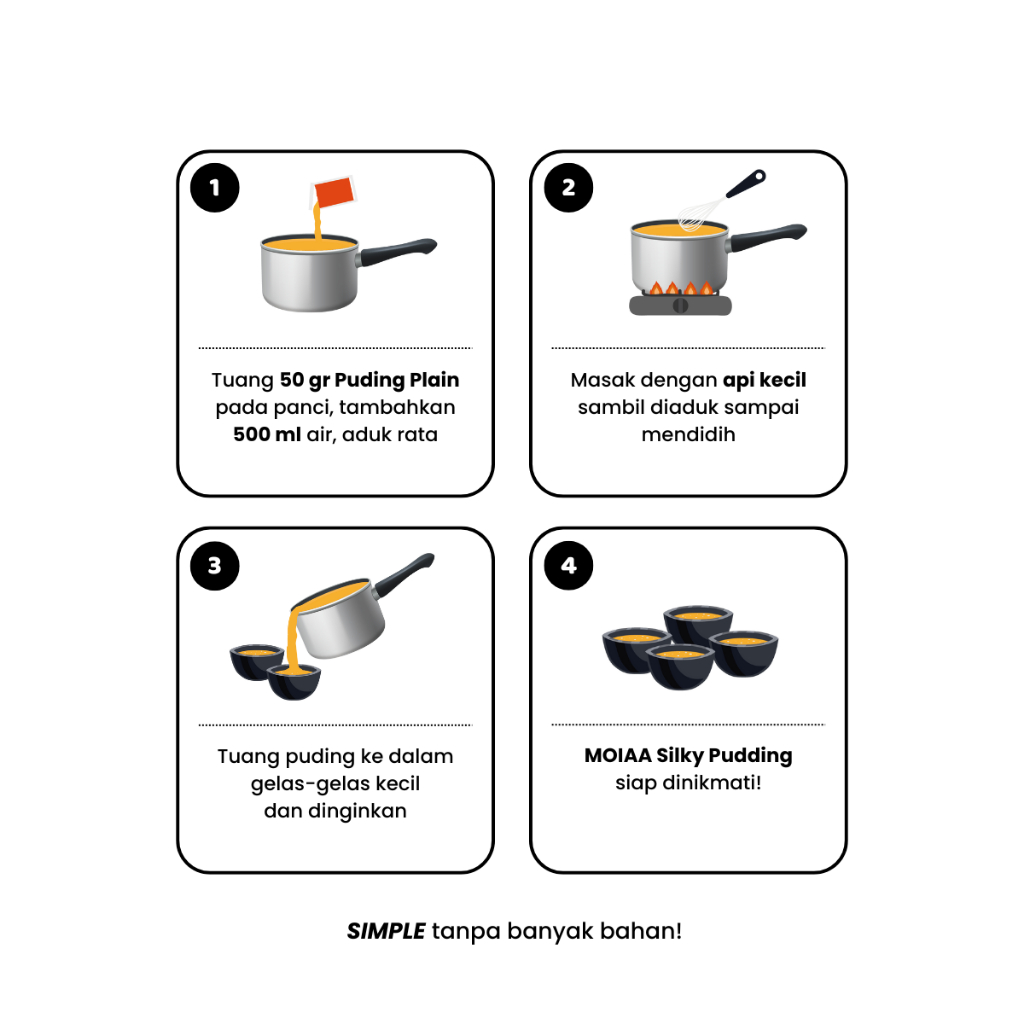 1

Tuang 50 gr Puding Plain pada panci, tambahkan 500 ml air, aduk rata

2

Masak dengan api kecil sambil diaduk sampai mendidih

3

Tuang puding ke dalam gelas-gelas kecil dan dinginkan

4

MOIAA Silky Pudding siap dinikmati!

SIMPLE tanpa banyak bahan!