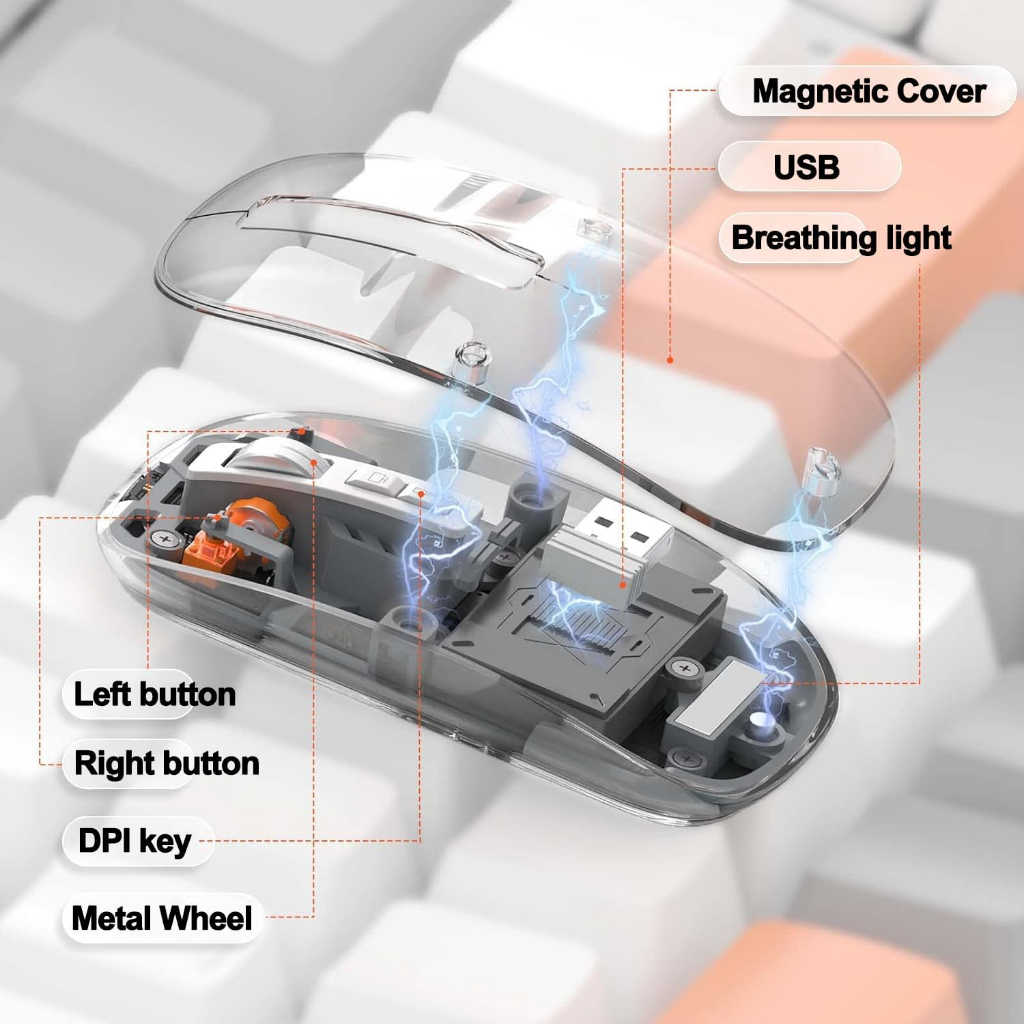 Magnetic Cover
USB
Breathing light
Left button
Right button
DPI key
Metal Wheel