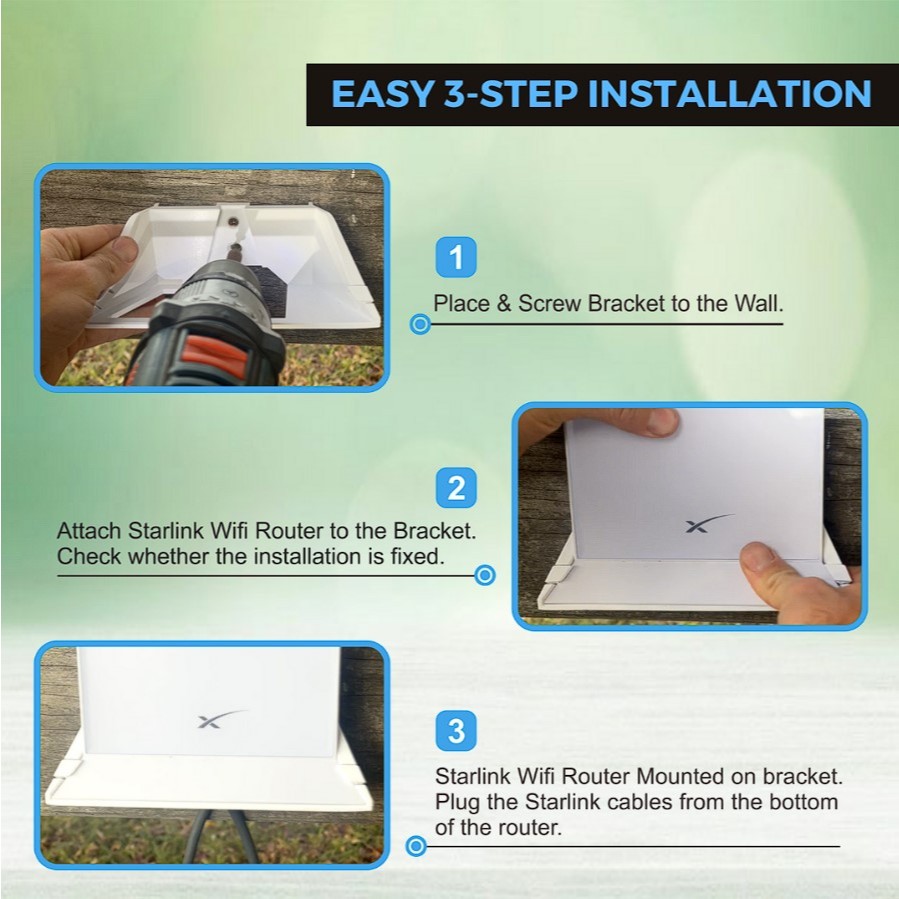 EASY 3-STEP INSTALLATION

1

Place & Screw Bracket to the Wall.

2

Attach Starlink Wifi Router to the Bracket. Check whether the installation is fixed.

3

Starlink Wifi Router Mounted on bracket. Plug the Starlink cables from the bottom of the router.