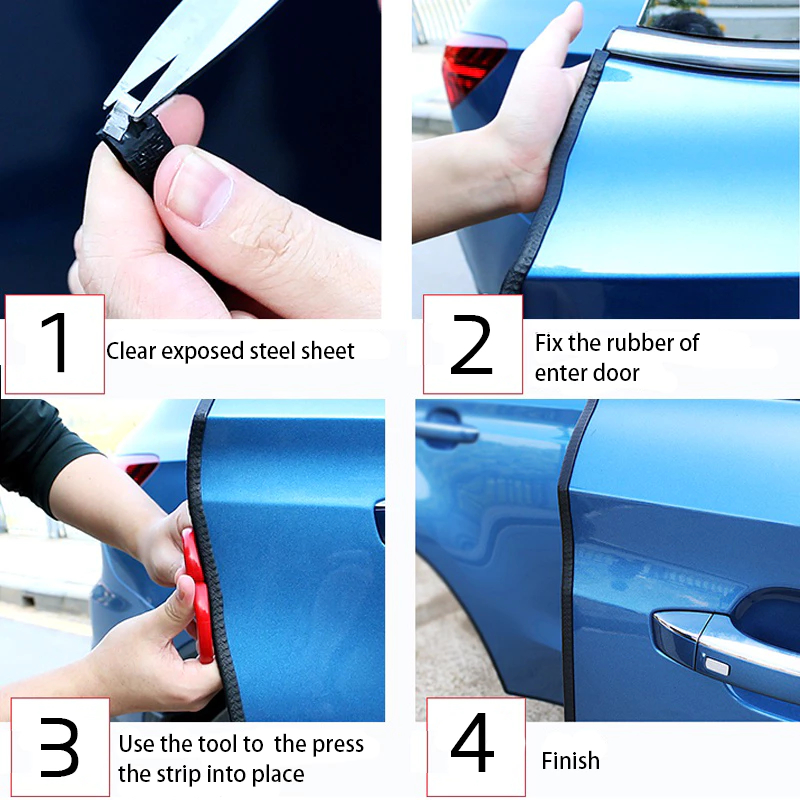 1 Clear exposed steel sheet

2 Fix the rubber of enter door

3 Use the tool to the press the strip into place

4 Finish