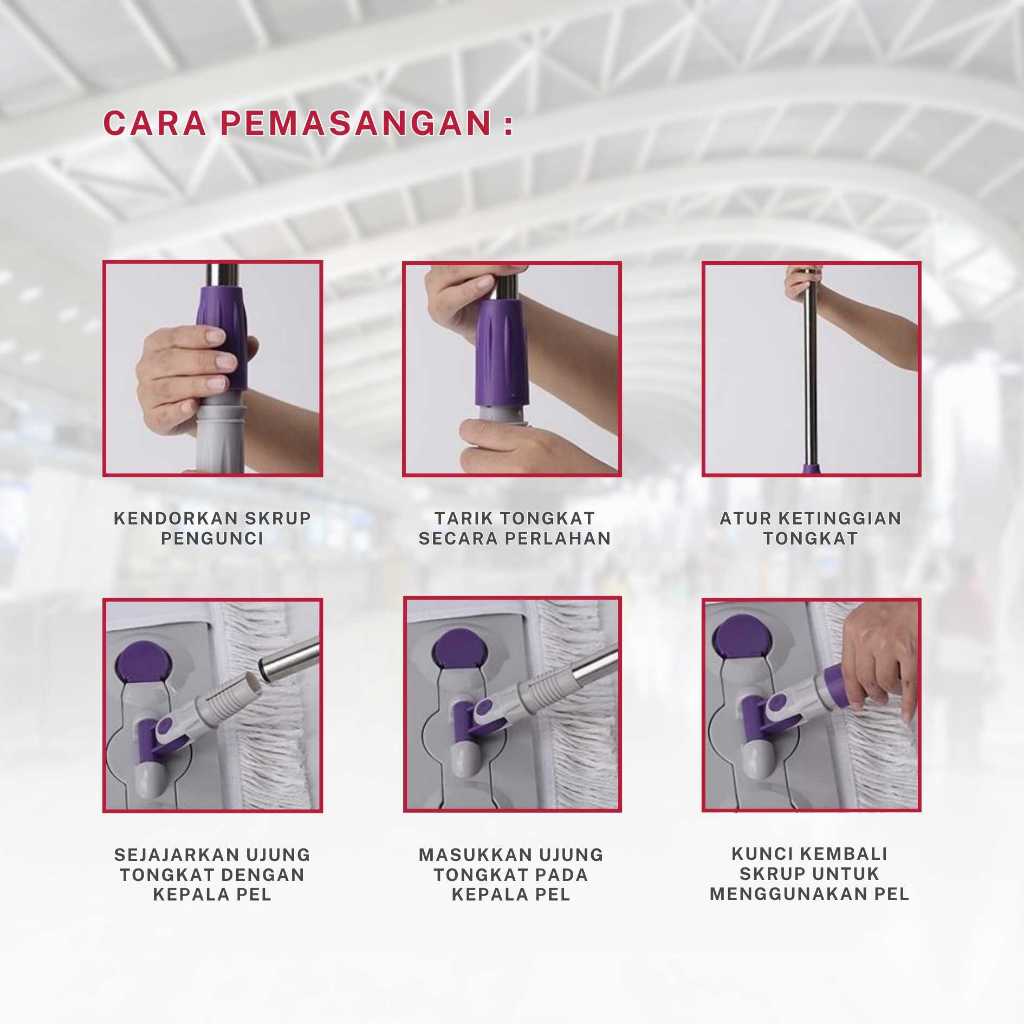 CARA PEMASANGAN :

KENDORKAN SKRUP PENGUNCI

TARIK TONGKAT SECARA PERLAHAN

ATUR KETINGGIAN TONGKAT

SEJAJARKAN UJUNG TONGKAT DENGAN KEPALA PEL

MASUKKAN UJUNG TONGKAT PADA KEPALA PEL

KUNCI KEMBALI SKRUP UNTUK MENGGUNAKAN PEL