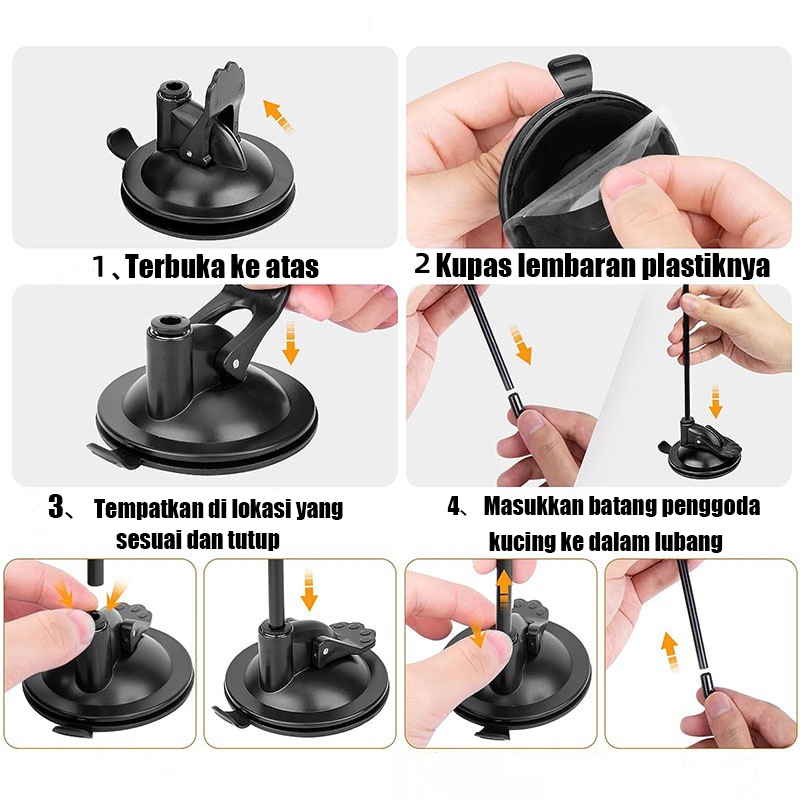 1、Terbuka ke atas

2 Kupas lembaran plastiknya

3、 Tempatkan di lokasi yang sesuai dan tutup

4、 Masukkan batang penggoda kucing ke dalam lubang