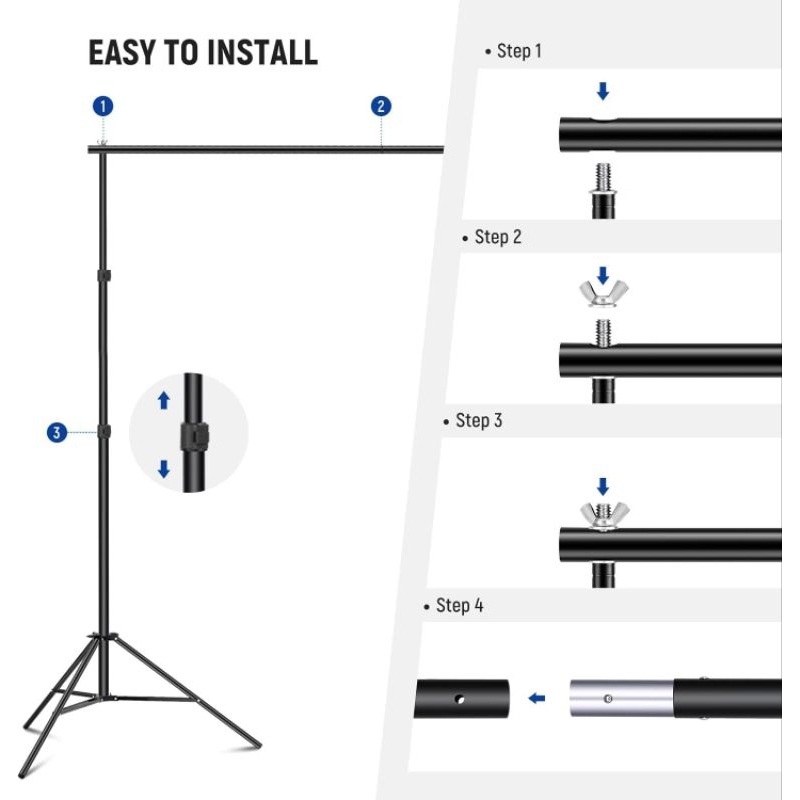 EASY TO INSTALL

1

2

3

• Step 1

• Step 2

• Step 3

• Step 4