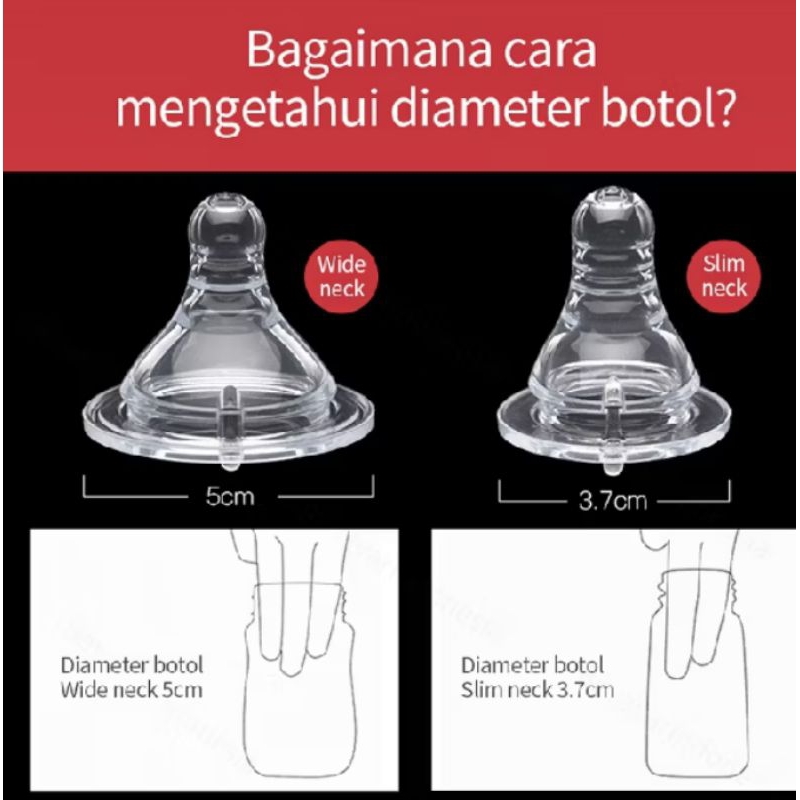 Bagaimana cara mengetahui diameter botol?

Wide neck

Slim neck

5cm

3.7cm

Diameter botol Wide neck 5cm

Diameter botol Slim neck 3.7cm