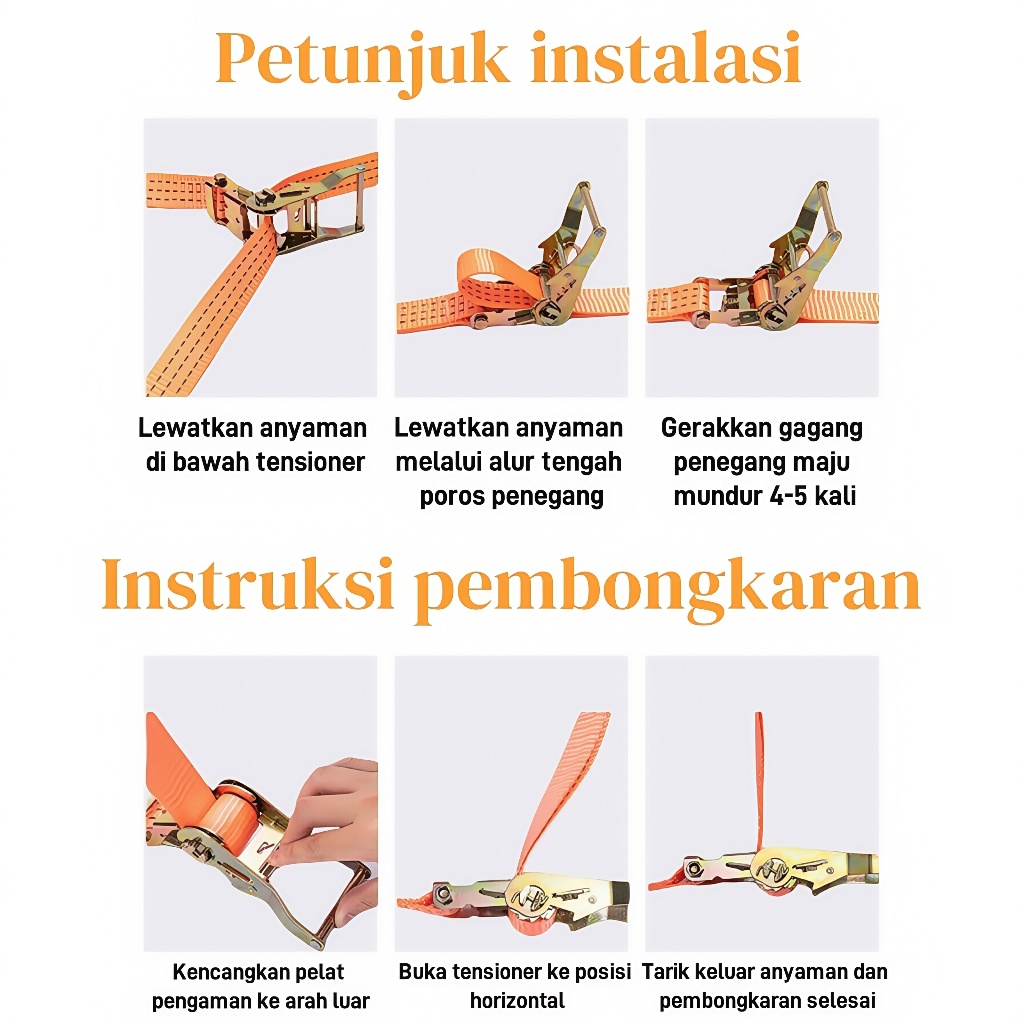 Petunjuk instalasi

Lewatkan anyaman di bawah tensioner

Lewatkan anyaman melalui alur tengah poros penegang

Gerakkan gagang penegang maju mundur 4-5 kali

Instruksi pembongkaran

Kencangkan pelat pengaman ke arah luar

Buka tensioner ke posisi horizontal

Tarik keluar anyaman dan pembongkaran selesai